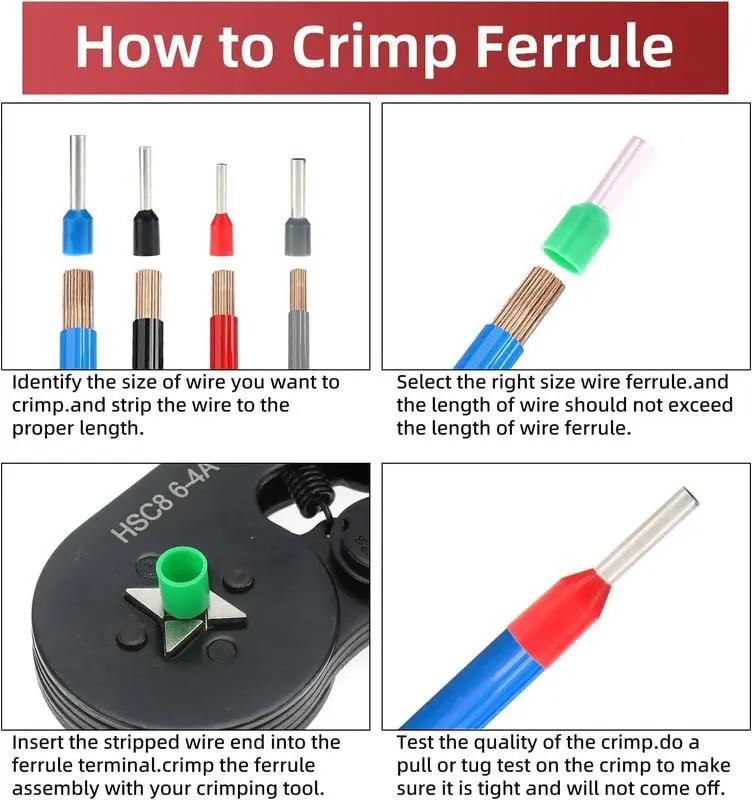 How to Crimp Ferrule

Identify the size of wire you want to crimp.and strip the wire to the proper length.

Select the right size wire ferrule.and the length of wire should not exceed the length of wire ferrule.

HSC8 6-4A

Insert the stripped wire end into the ferrule terminal.crimp the ferrule assembly with your crimping tool.

Test the quality of the crimp.do a pull or tug test on the crimp to make sure it is tight and will not come off.