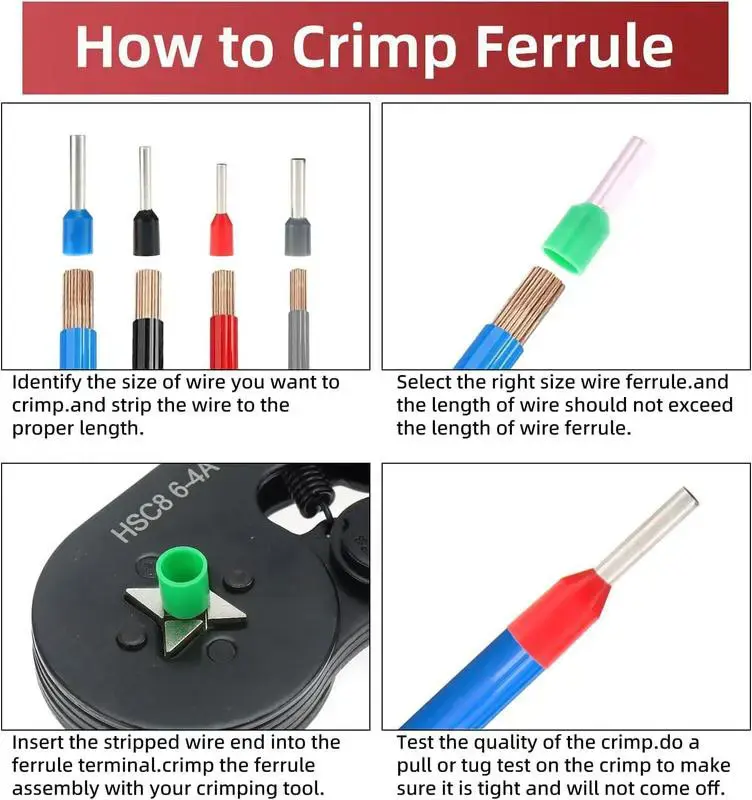 How to Crimp Ferrule

Identify the size of wire you want to crimp.and strip the wire to the proper length.

Select the right size wire ferrule.and the length of wire should not exceed the length of wire ferrule.

HSC8 6-4A

Insert the stripped wire end into the ferrule terminal.crimp the ferrule assembly with your crimping tool.

Test the quality of the crimp.do a pull or tug test on the crimp to make sure it is tight and will not come off.