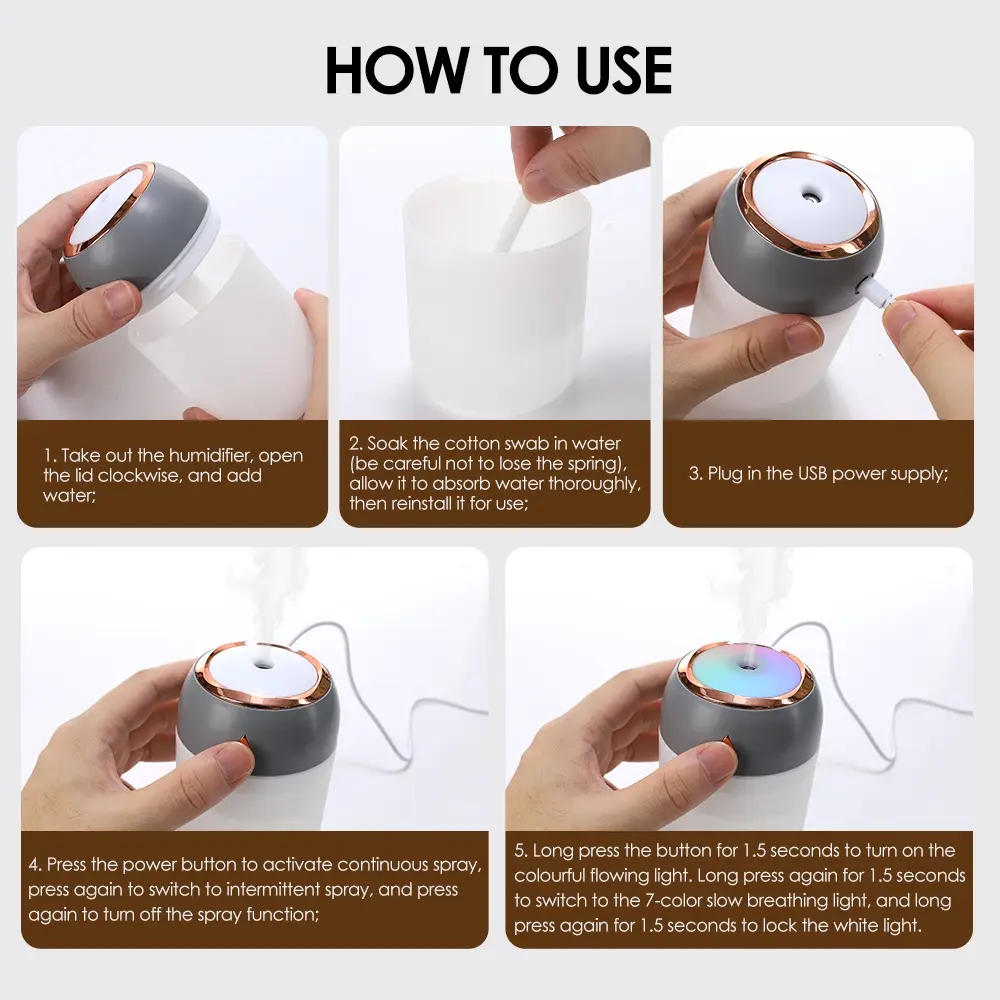 HOW TO USE

1. Take out the humidifier, open the lid clockwise, and add water;

2. Soak the cotton swab in water (be careful not to lose the spring), allow it to absorb water thoroughly, then reinstall it for use;

3. Plug in the USB power supply;

4. Press the power button to activate continuous spray, press again to switch to intermittent spray, and press again to turn off the spray function;

5. Long press the button for 1.5 seconds to turn on the colourful flowing light. Long press again for 1.5 seconds to switch to the 7-color slow breathing light, and long press again for 1.5 seconds to lock the white light.