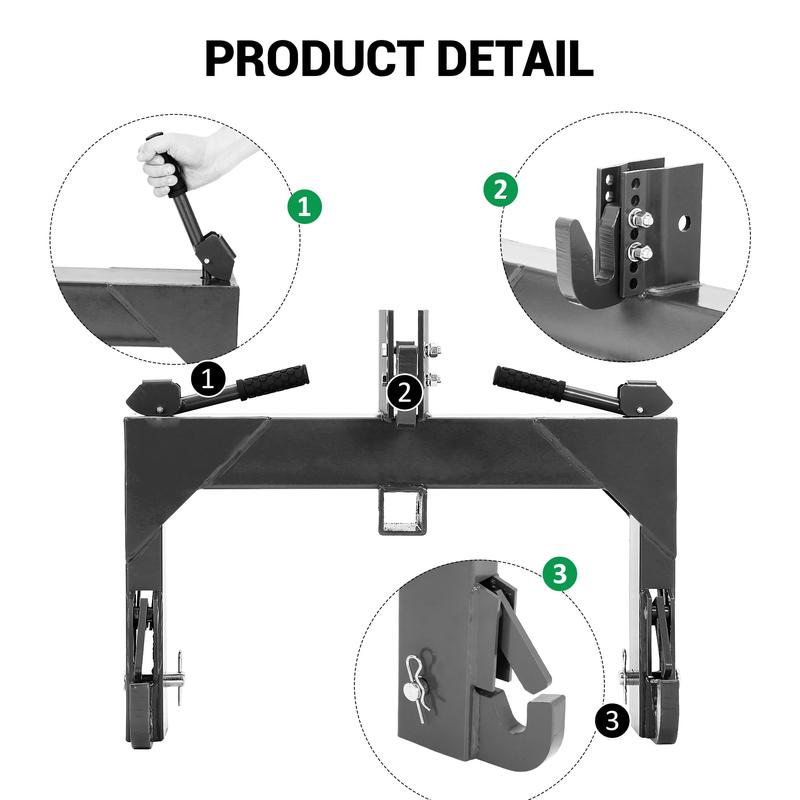 PRODUCT DETAIL

1

2

1

2

3

3