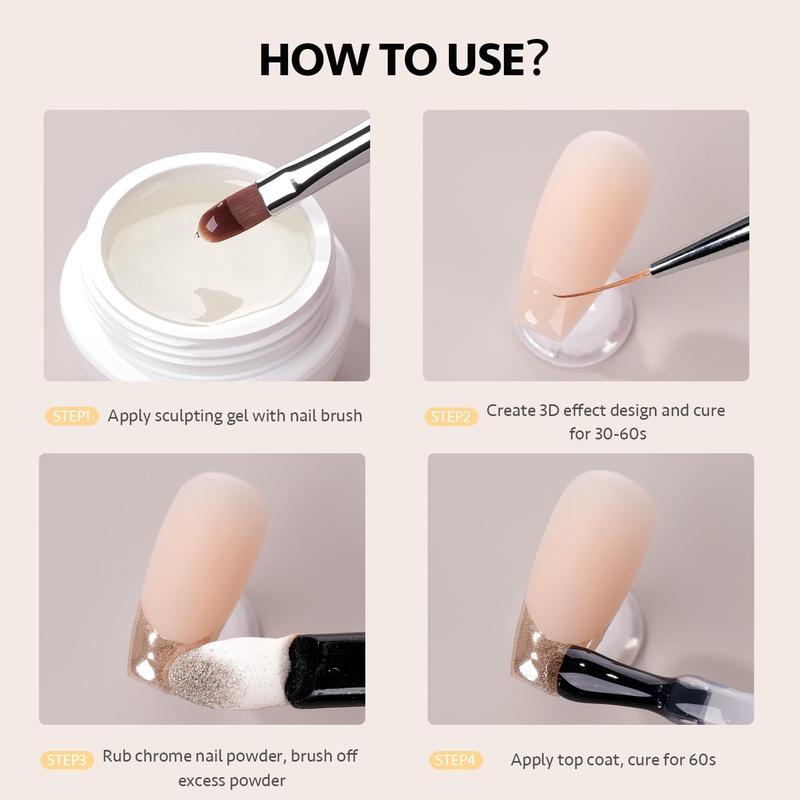 HOW TO USE?

STEP1 Apply sculpting gel with nail brush

STEP2 Create 3D effect design and cure for 30-60s

STEP3 Rub chrome nail powder, brush off excess powder

STEP4 Apply top coat, cure for 60s