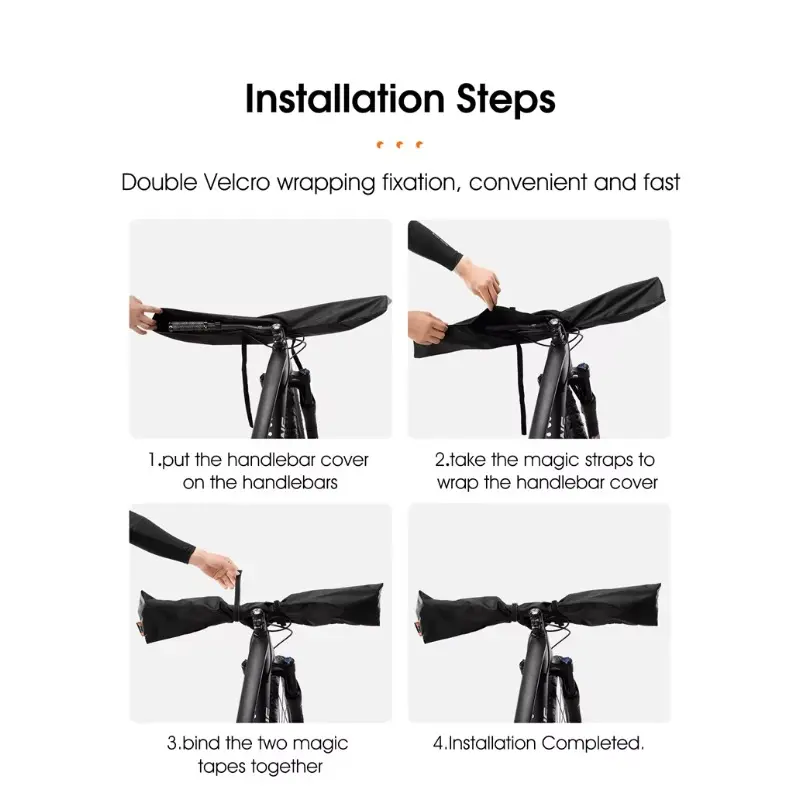 Installation Steps

Double Velcro wrapping fixation, convenient and fast

1.put the handlebar cover on the handlebars

2.take the magic straps to wrap the handlebar cover

3.bind the two magic tapes together

4.Installation Completed.