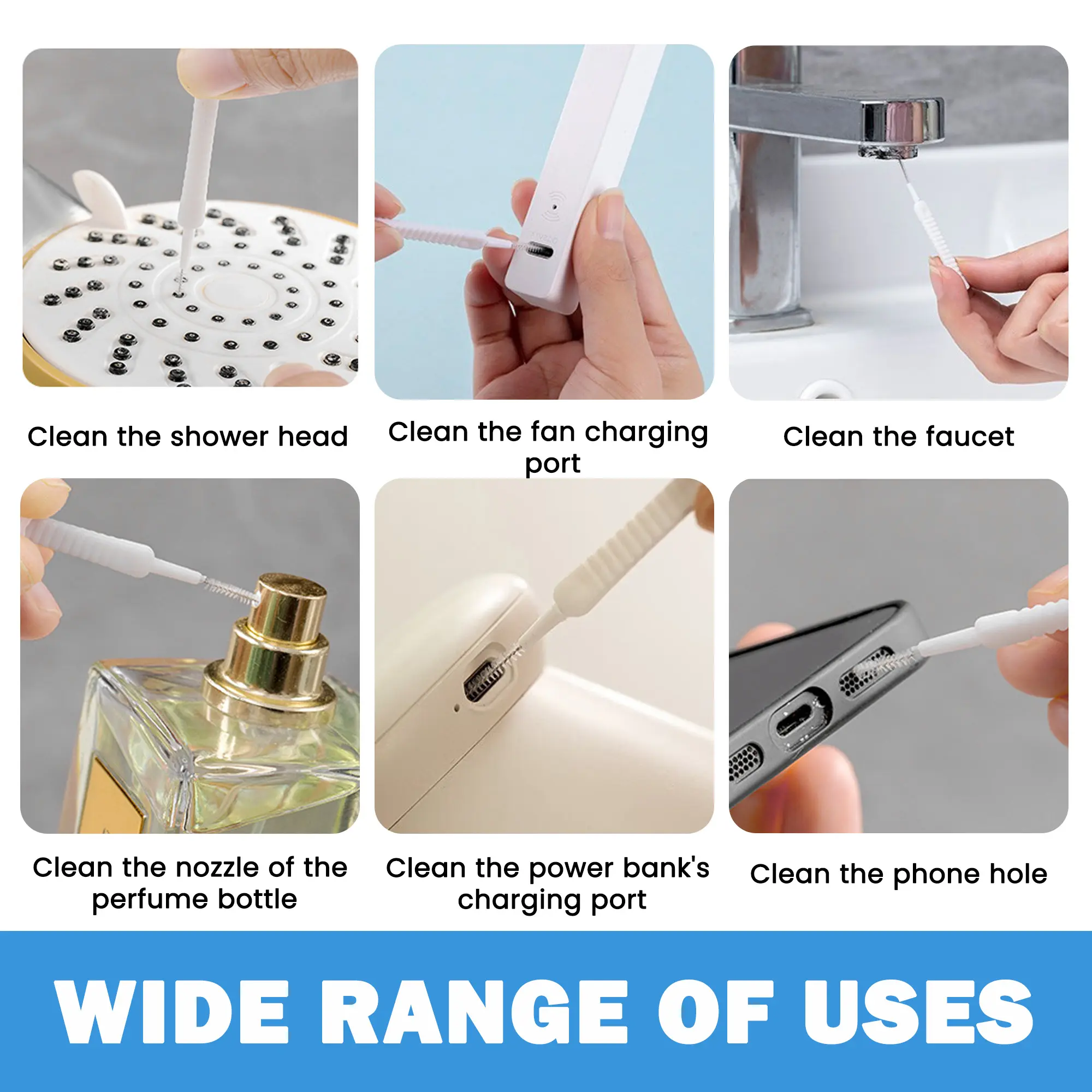 Clean the shower head

Clean the fan charging port

Clean the faucet

Clean the nozzle of the perfume bottle

Clean the power bank's charging port

Clean the phone hole

WIDE RANGE OF USES