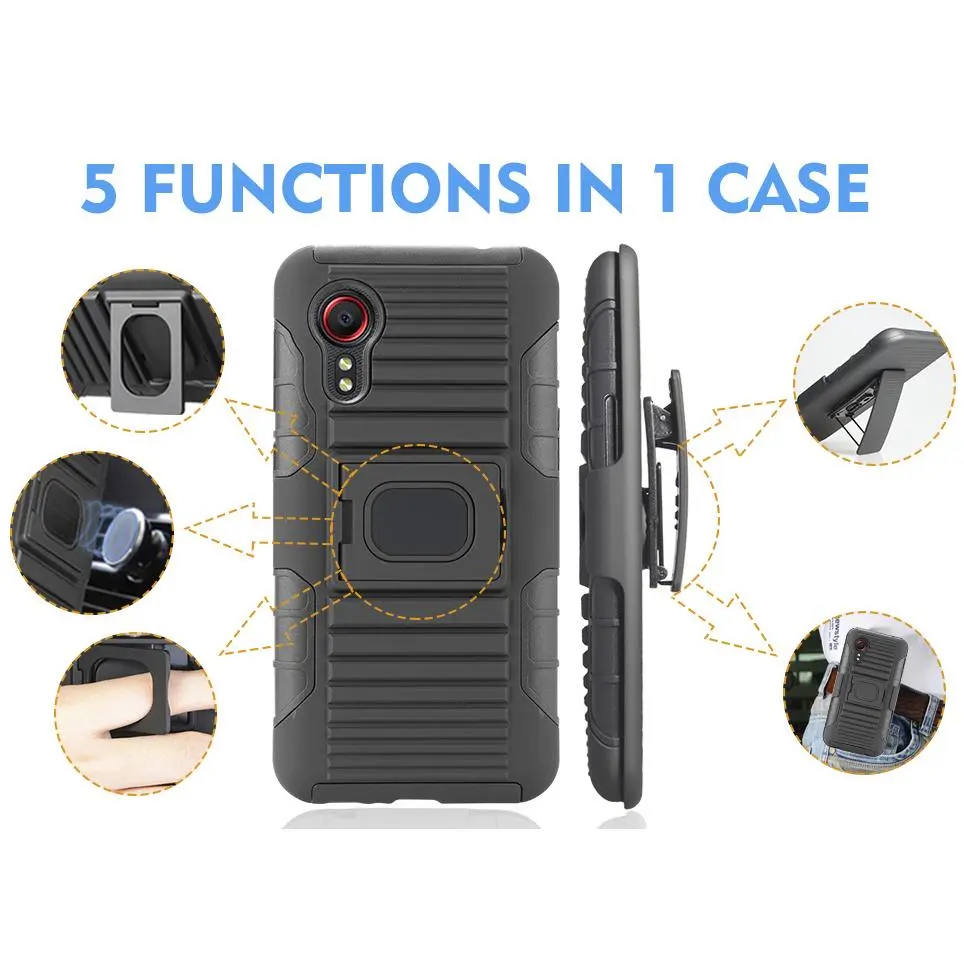 5 FUNCTIONS IN 1 CASE