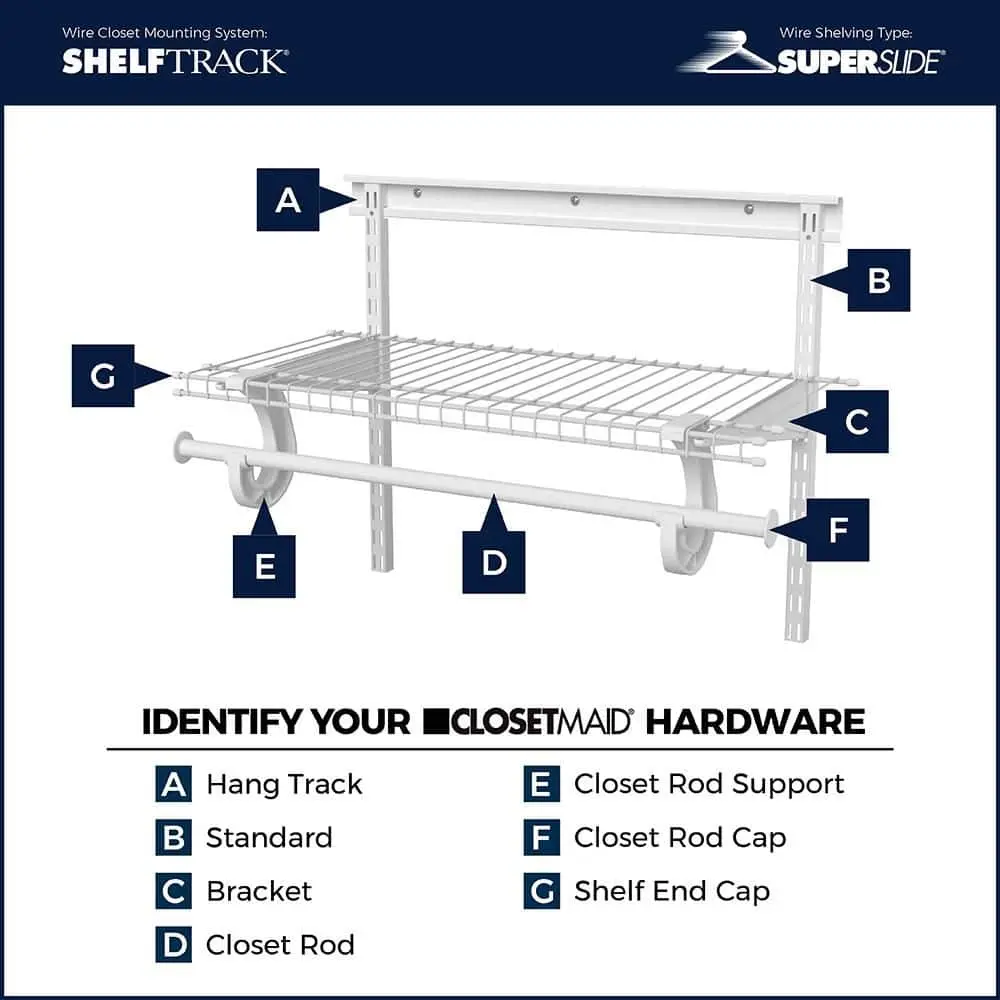 Wire Closet Mounting System:
SHELFTRACK®

Wire Shelving Type:
SUPERSLIDE®

A

B

G

C

E

D

F

IDENTIFY YOUR CLOSETMAID® HARDWARE

A Hang Track
B Standard
C Bracket
D Closet Rod

E Closet Rod Support
F Closet Rod Cap
G Shelf End Cap