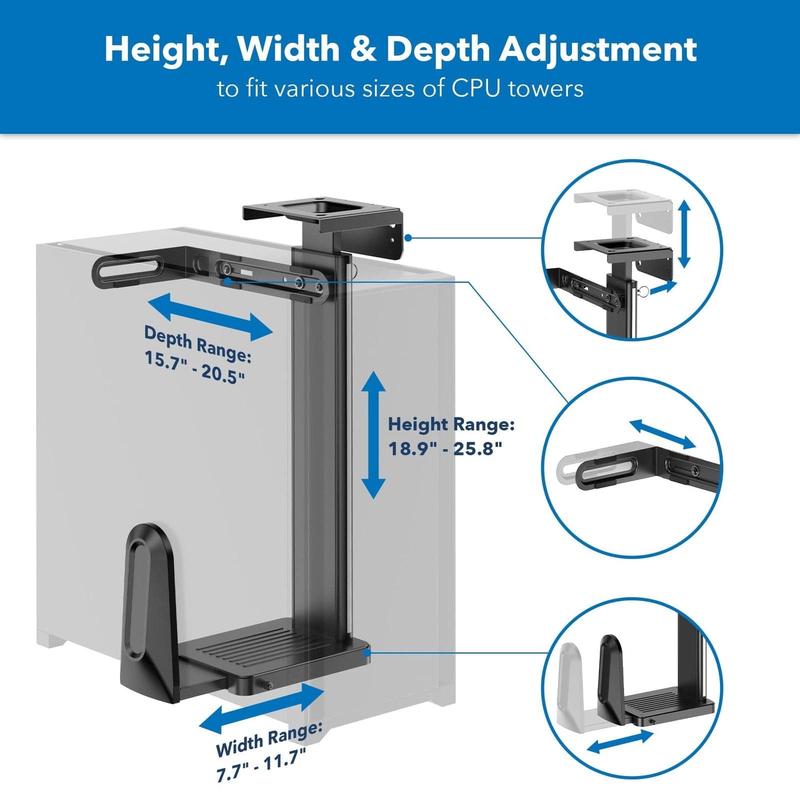 Height, Width & Depth Adjustment
to fit various sizes of CPU towers

Depth Range:
15.7" - 20.5"

Height Range:
18.9" - 25.8"

Width Range:
7.7" - 11.7"