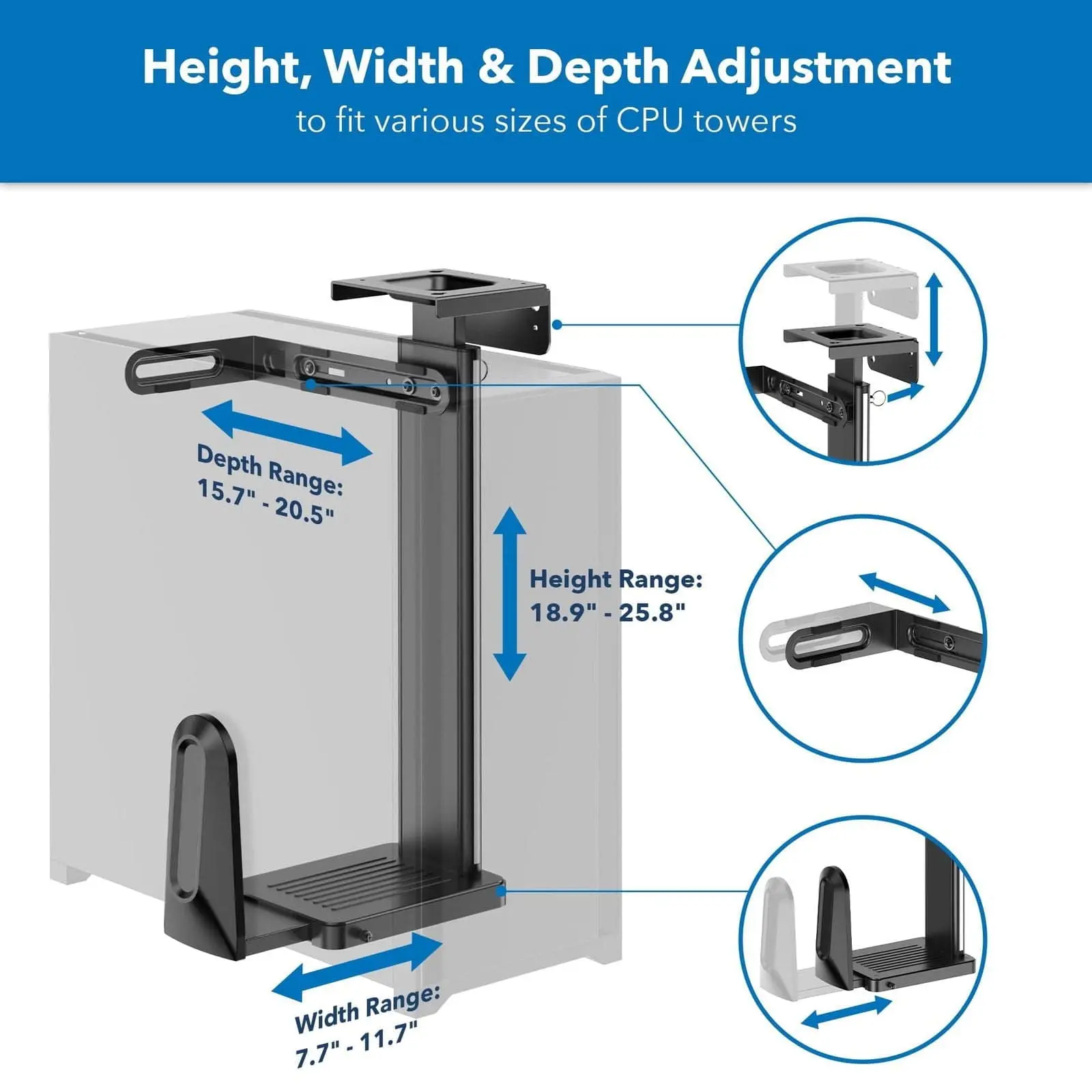 Height, Width & Depth Adjustment
to fit various sizes of CPU towers

Depth Range:
15.7" - 20.5"

Height Range:
18.9" - 25.8"

Width Range:
7.7" - 11.7"