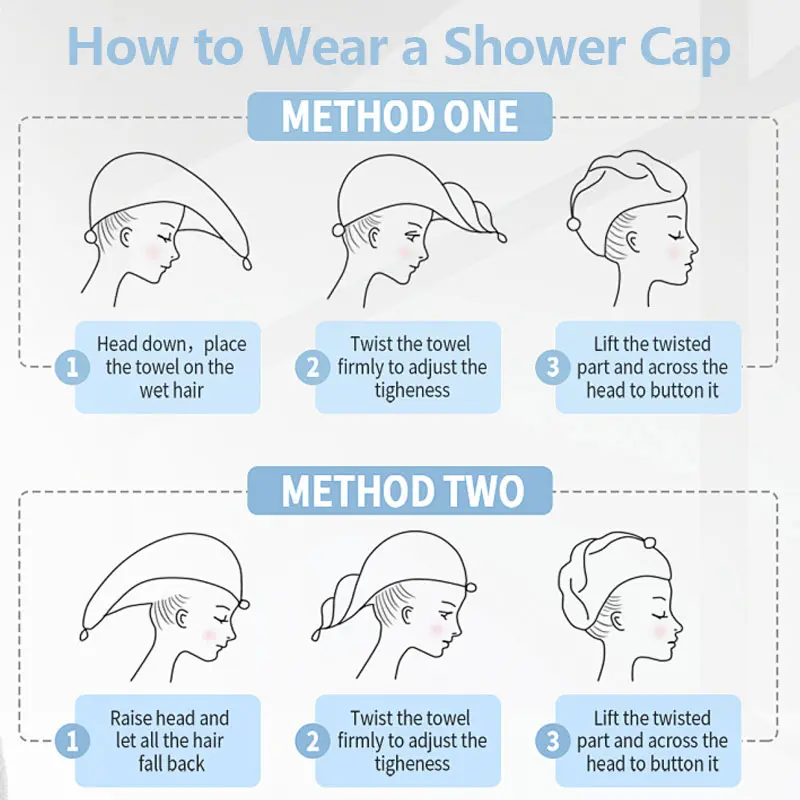 How to Wear a Shower Cap

METHOD ONE

1 Head down，place the towel on the wet hair

2 Twist the towel firmly to adjust the tigheness

3 Lift the twisted part and across the head to button it

METHOD TWO

1 Raise head and let all the hair fall back

2 Twist the towel firmly to adjust the tigheness

3 Lift the twisted part and across the head to button it