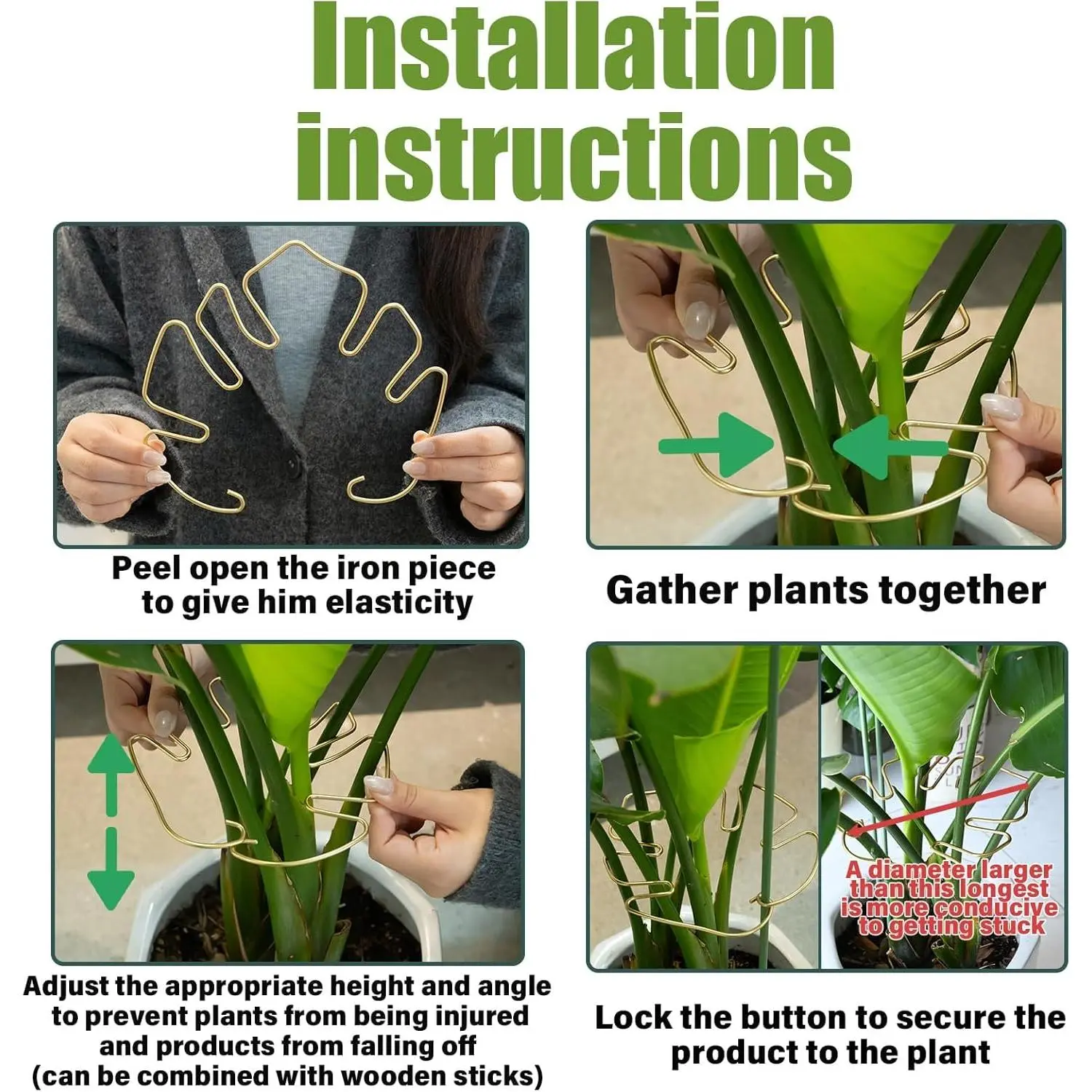 Installation instructions

Peel open the iron piece to give him elasticity

Gather plants together

Adjust the appropriate height and angle to prevent plants from being injured and products from falling off (can be combined with wooden sticks)

A diameter larger than this longest is more conducive to getting stuck

Lock the button to secure the product to the plant