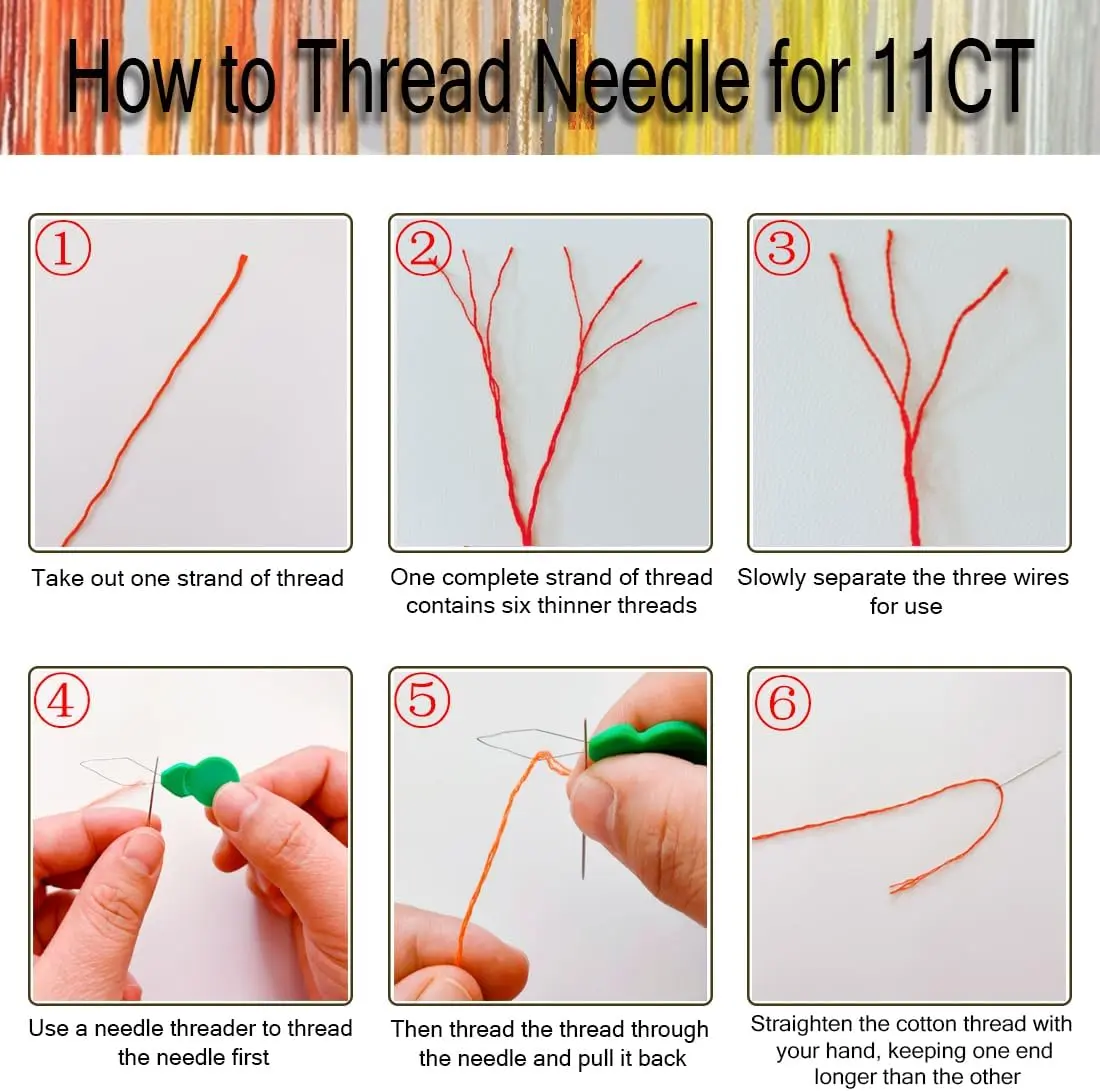 How to Thread Needle for 11CT

①

Take out one strand of thread

②

One complete strand of thread contains six thinner threads

③

Slowly separate the three wires for use

④

Use a needle threader to thread the needle first

⑤

Then thread the thread through the needle and pull it back

⑥

Straighten the cotton thread with your hand, keeping one end longer than the other