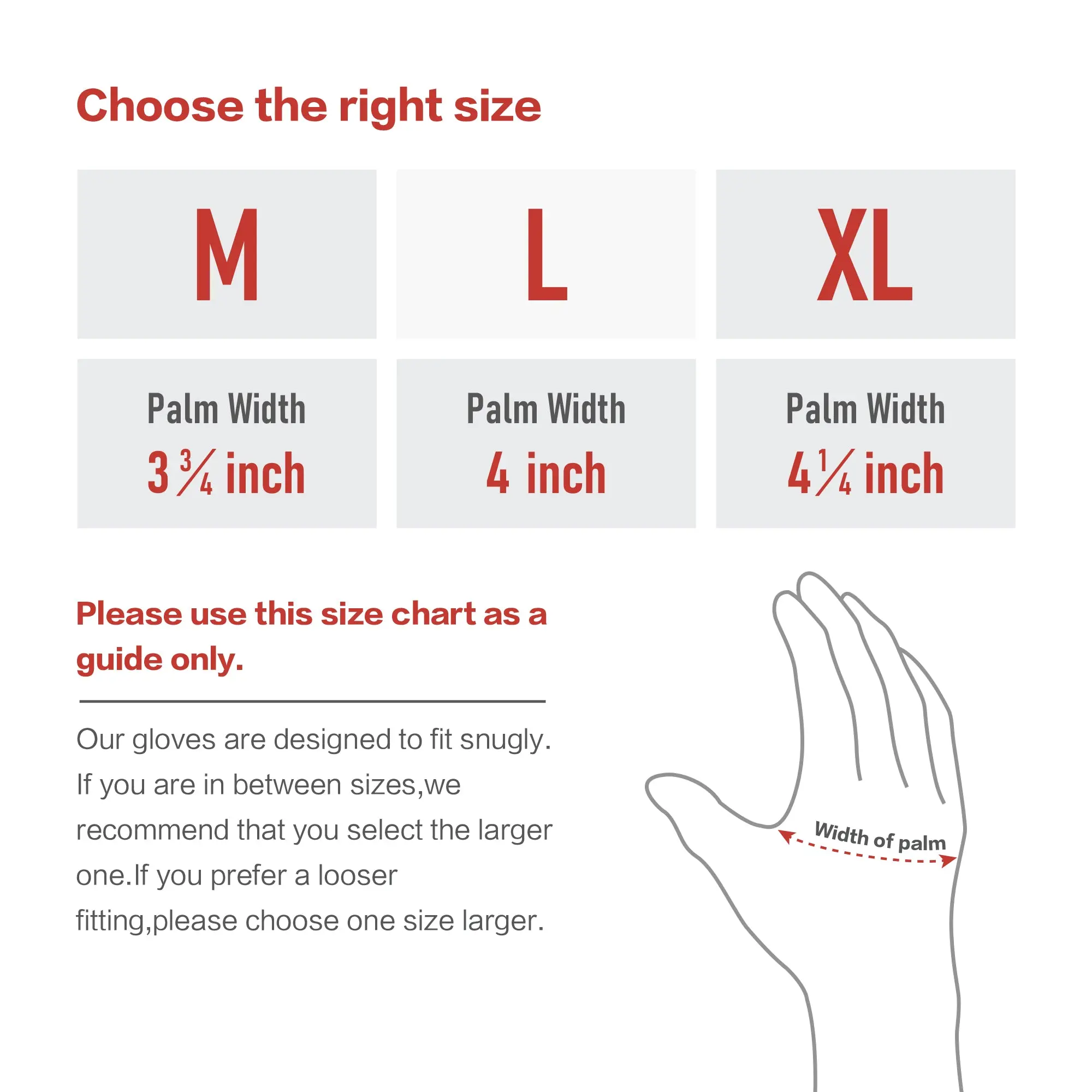 Choose the right size

| M | L | XL |
|---|---|---|
| Palm Width $3\frac{3}{4}$ inch | Palm Width 4 inch | Palm Width $4\frac{1}{4}$ inch |

Please use this size chart as a guide only.

Our gloves are designed to fit snugly. If you are in between sizes,we recommend that you select the larger one.If you prefer a looser fitting,please choose one size larger.

Width of palm