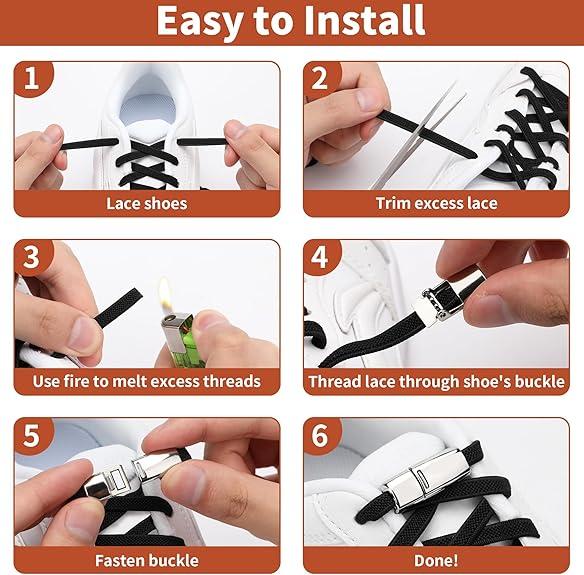 Easy to Install

1
Lace shoes

2
Trim excess lace

3
Use fire to melt excess threads

4
Thread lace through shoe's buckle

5
Fasten buckle

6
Done!