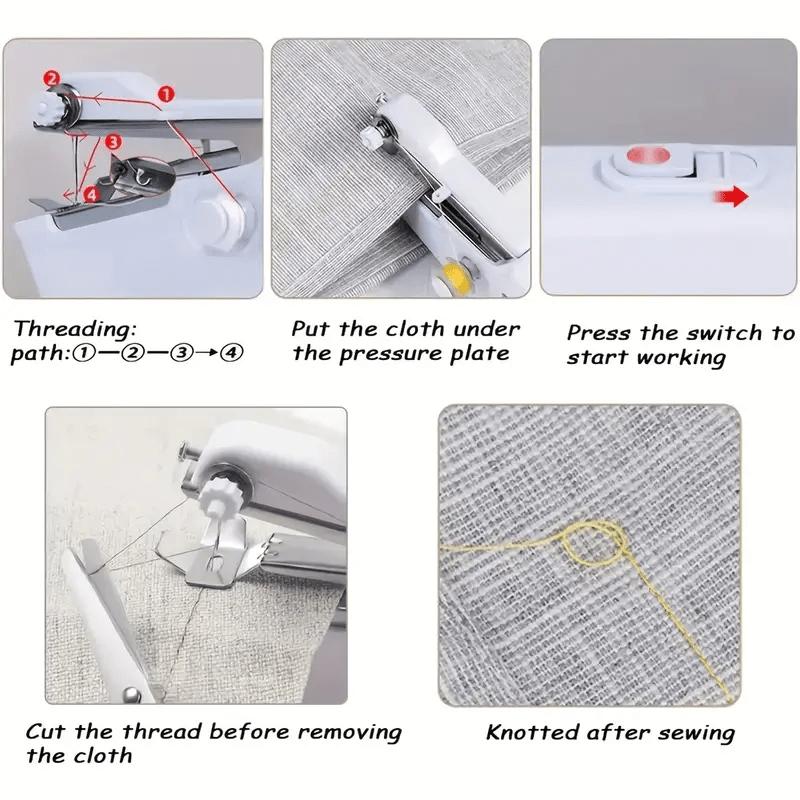 2
1
3
4

Threading: path:①—②—③→④

Put the cloth under the pressure plate

Press the switch to start working

Cut the thread before removing the cloth

Knotted after sewing