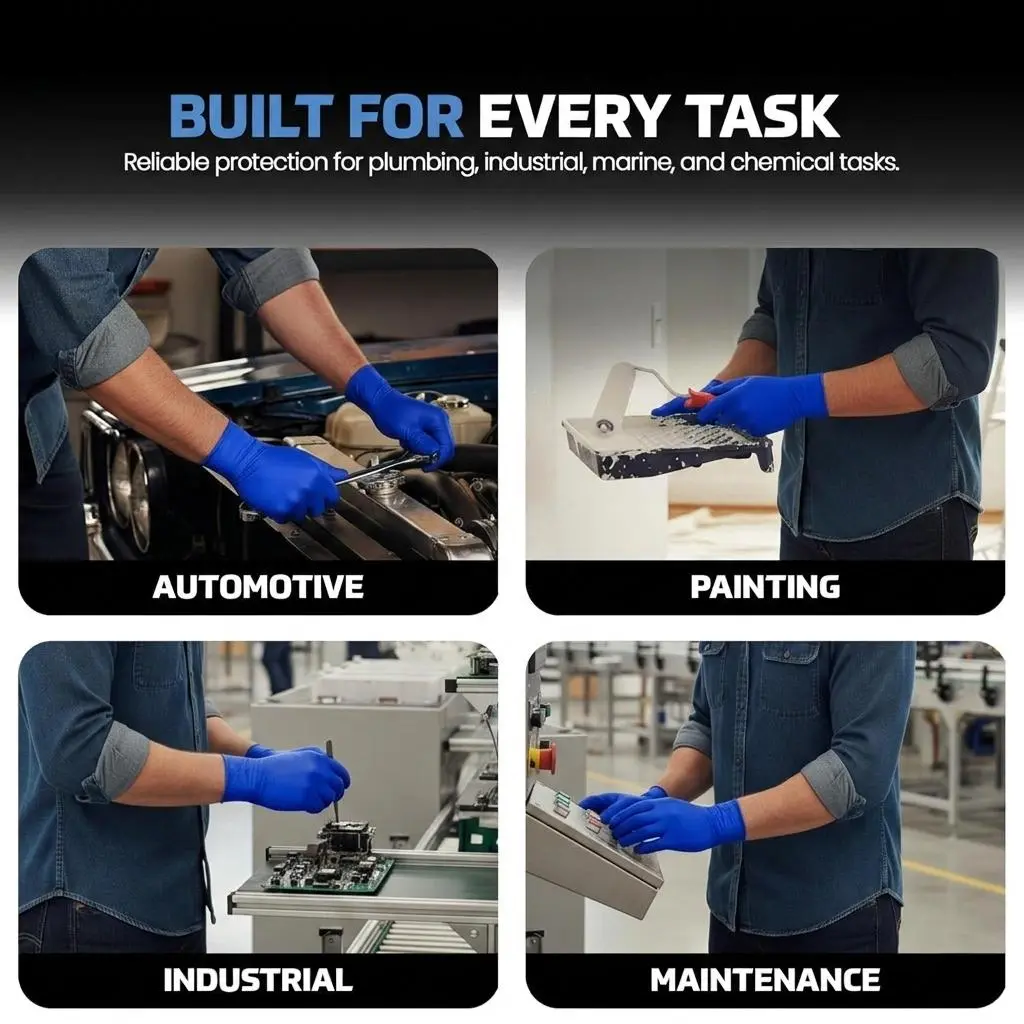 BUILT FOR EVERY TASK

Reliable protection for plumbing, industrial, marine, and chemical tasks.

AUTOMOTIVE

PAINTING

INDUSTRIAL

MAINTENANCE