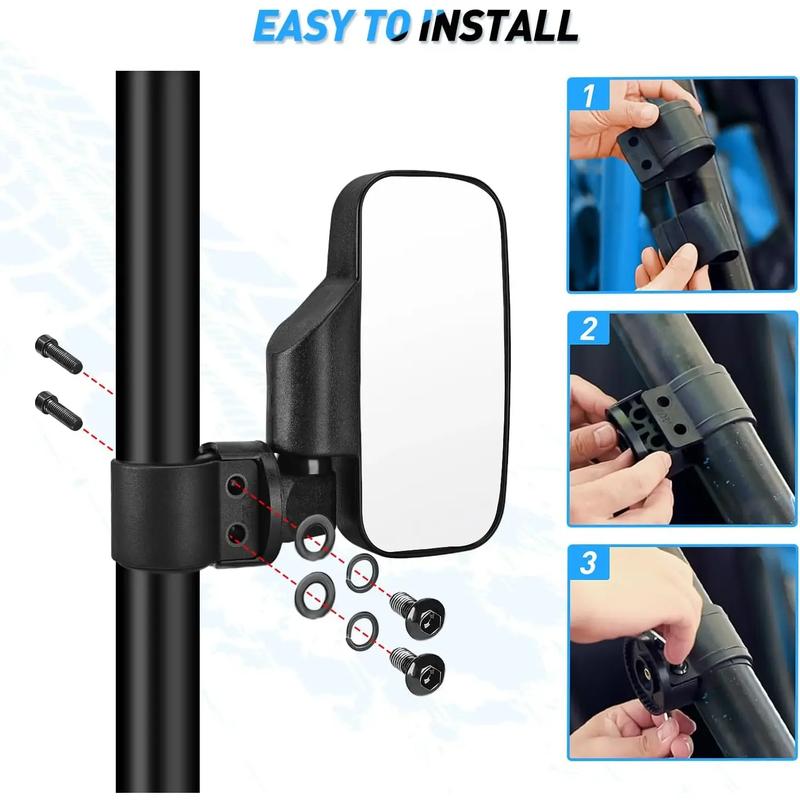 EASY TO INSTALL

1

2

3