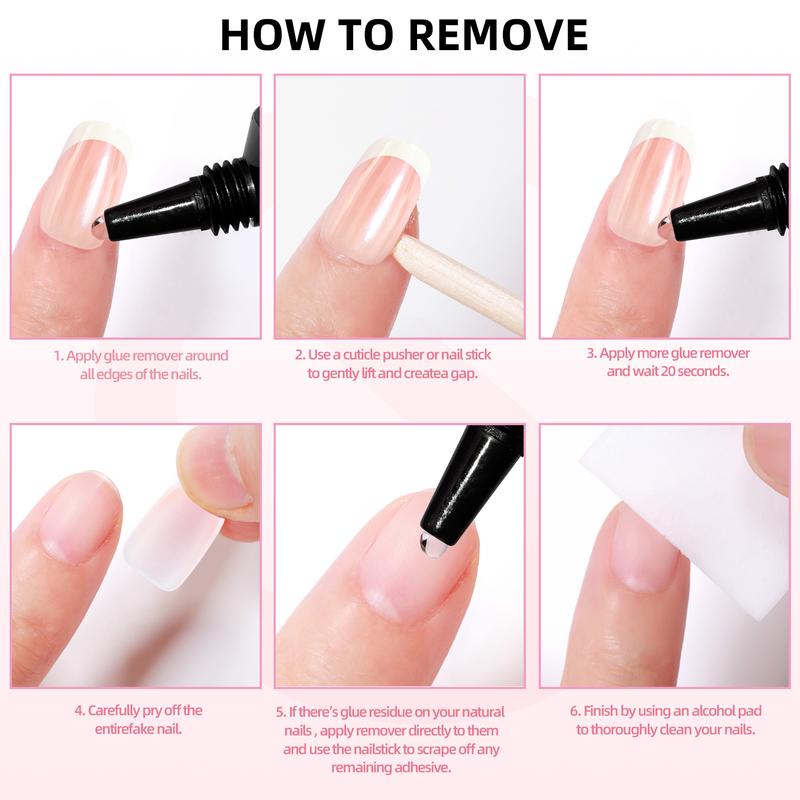 HOW TO REMOVE

1. Apply glue remover around all edges of the nails.

2. Use a cuticle pusher or nail stick to gently lift and createa gap.

3. Apply more glue remover and wait 20 seconds.

4. Carefully pry off the entirefake nail.

5. If there's glue residue on your natural nails , apply remover directly to them and use the nailstick to scrape off any remaining adhesive.

6. Finish by using an alcohol pad to thoroughly clean your nails.