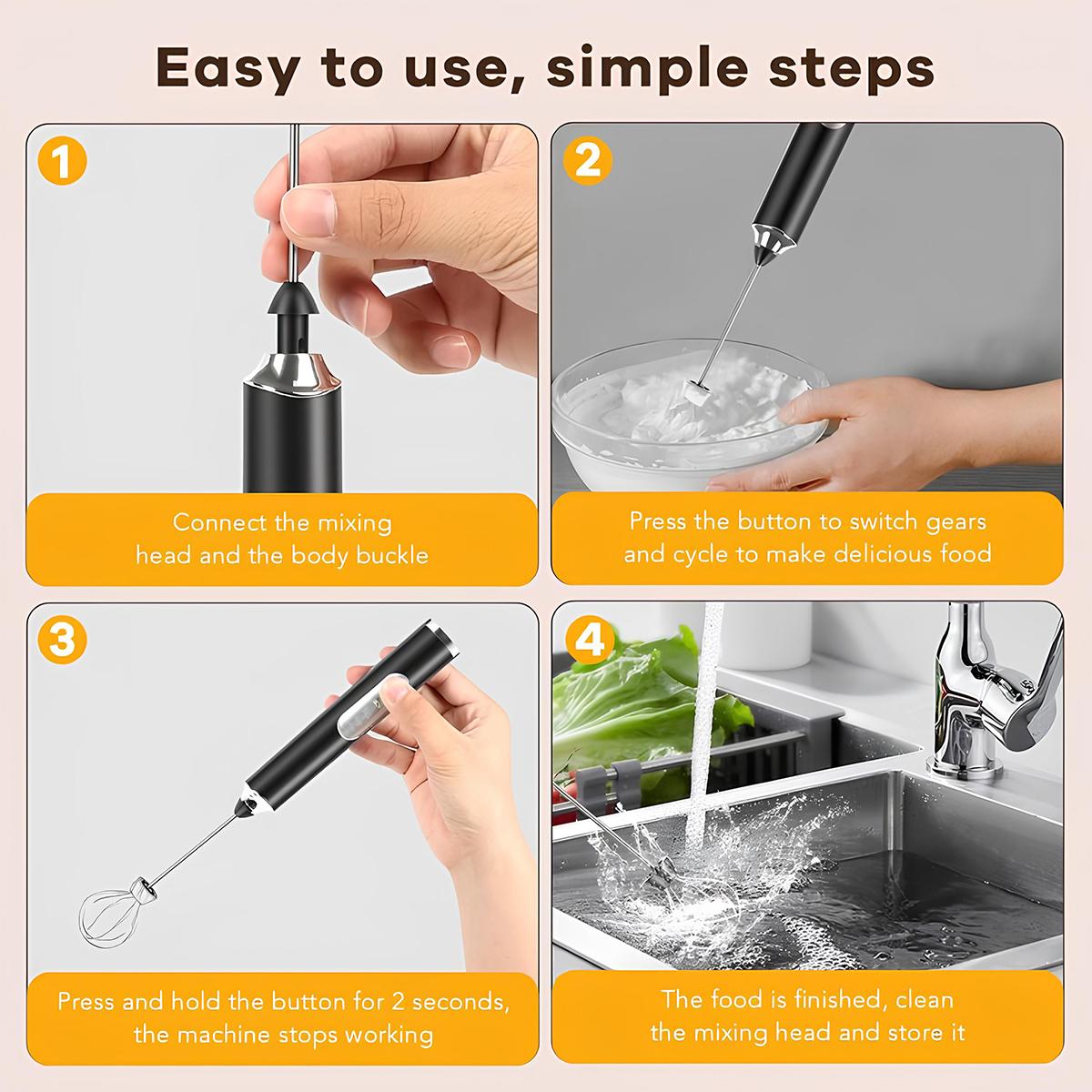 Easy to use, simple steps

1

Connect the mixing head and the body buckle

2

Press the button to switch gears and cycle to make delicious food

3

Press and hold the button for 2 seconds, the machine stops working

4

The food is finished, clean the mixing head and store it