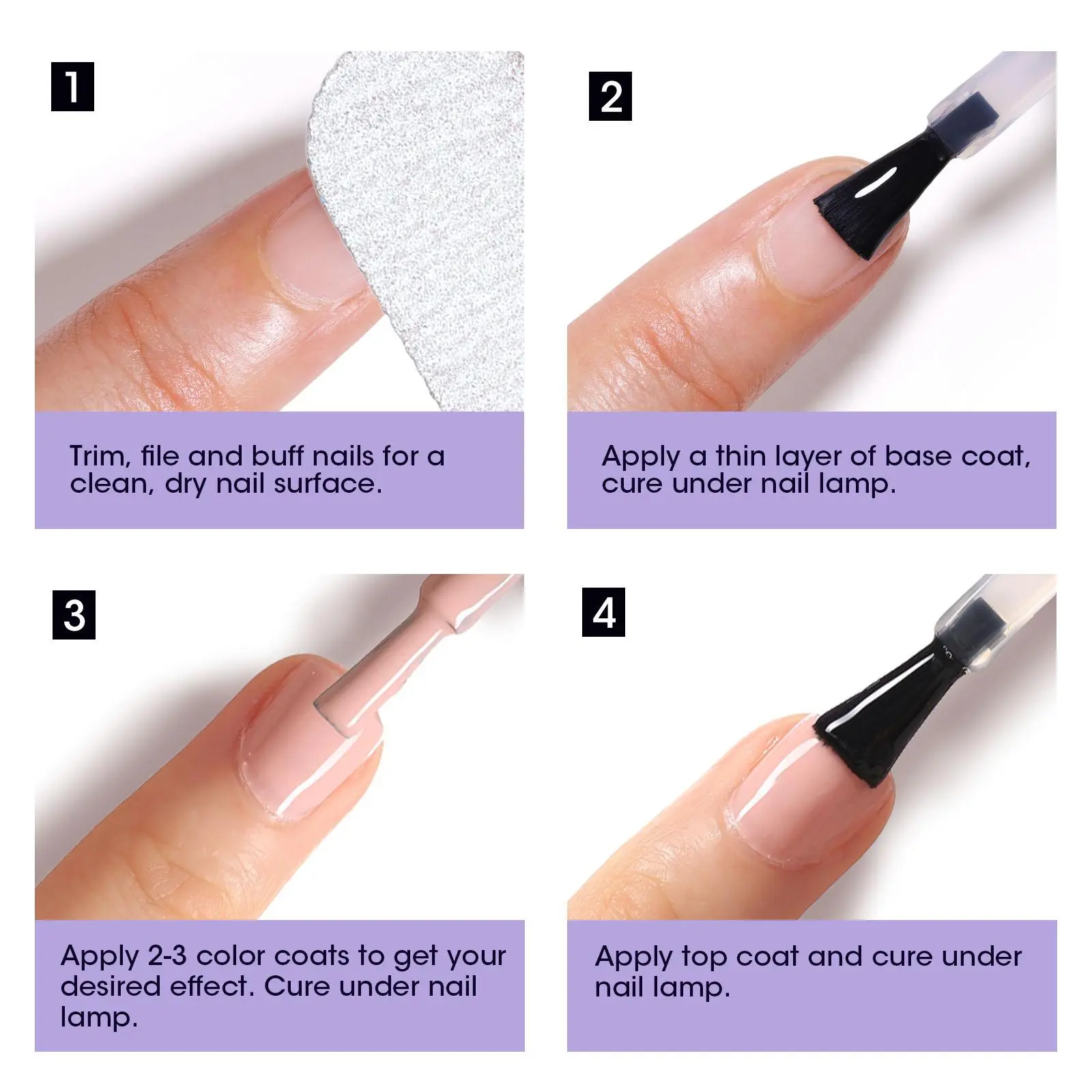 1

Trim, file and buff nails for a clean, dry nail surface.

2

Apply a thin layer of base coat, cure under nail lamp.

3

Apply 2-3 color coats to get your desired effect. Cure under nail lamp.

4

Apply top coat and cure under nail lamp.