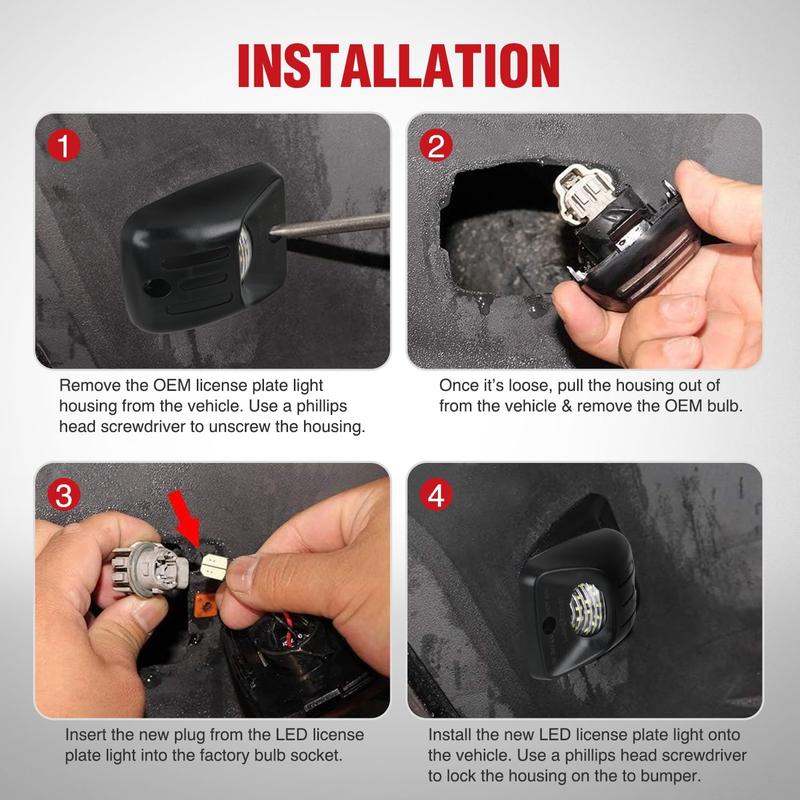 INSTALLATION

1

Remove the OEM license plate light housing from the vehicle. Use a phillips head screwdriver to unscrew the housing.

2

Once it's loose, pull the housing out of from the vehicle & remove the OEM bulb.

3

Insert the new plug from the LED license plate light into the factory bulb socket.

4

Install the new LED license plate light onto the vehicle. Use a phillips head screwdriver to lock the housing on the to bumper.