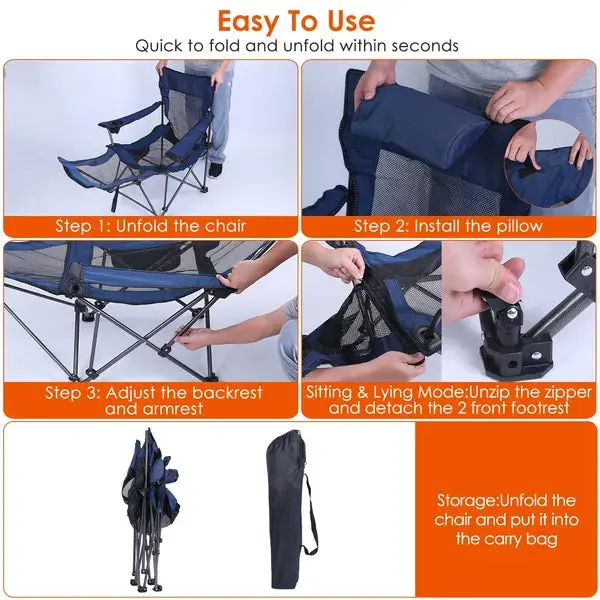 Easy To Use
Quick to fold and unfold within seconds

Step 1: Unfold the chair

Step 2: Install the pillow

Step 3: Adjust the backrest and armrest

Sitting & Lying Mode:Unzip the zipper and detach the 2 front footrest

Storage:Unfold the chair and put it into the carry bag