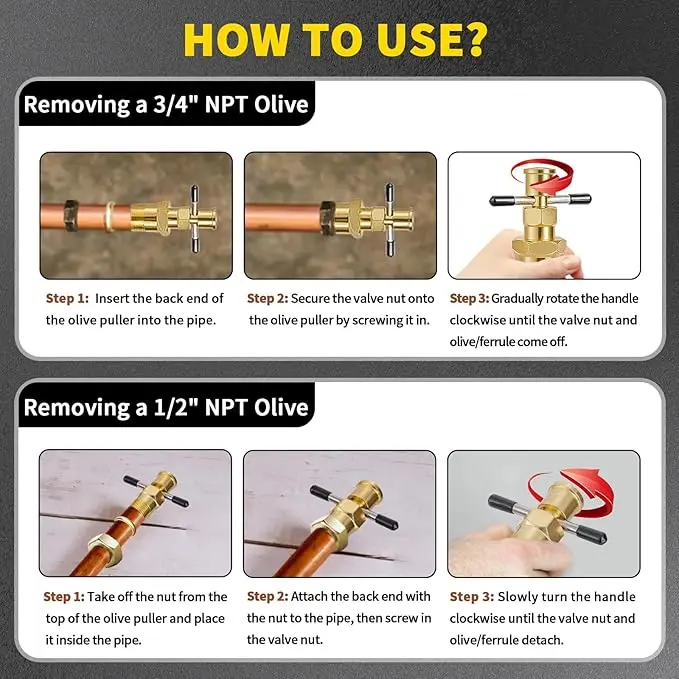 HOW TO USE?

Removing a 3/4" NPT Olive

Step 1: Insert the back end of the olive puller into the pipe.

Step 2: Secure the valve nut onto the olive puller by screwing it in.

Step 3: Gradually rotate the handle clockwise until the valve nut and olive/ferrule come off.

Removing a 1/2" NPT Olive

Step 1: Take off the nut from the top of the olive puller and place it inside the pipe.

Step 2: Attach the back end with the nut to the pipe, then screw in the valve nut.

Step 3: Slowly turn the handle clockwise until the valve nut and olive/ferrule detach.