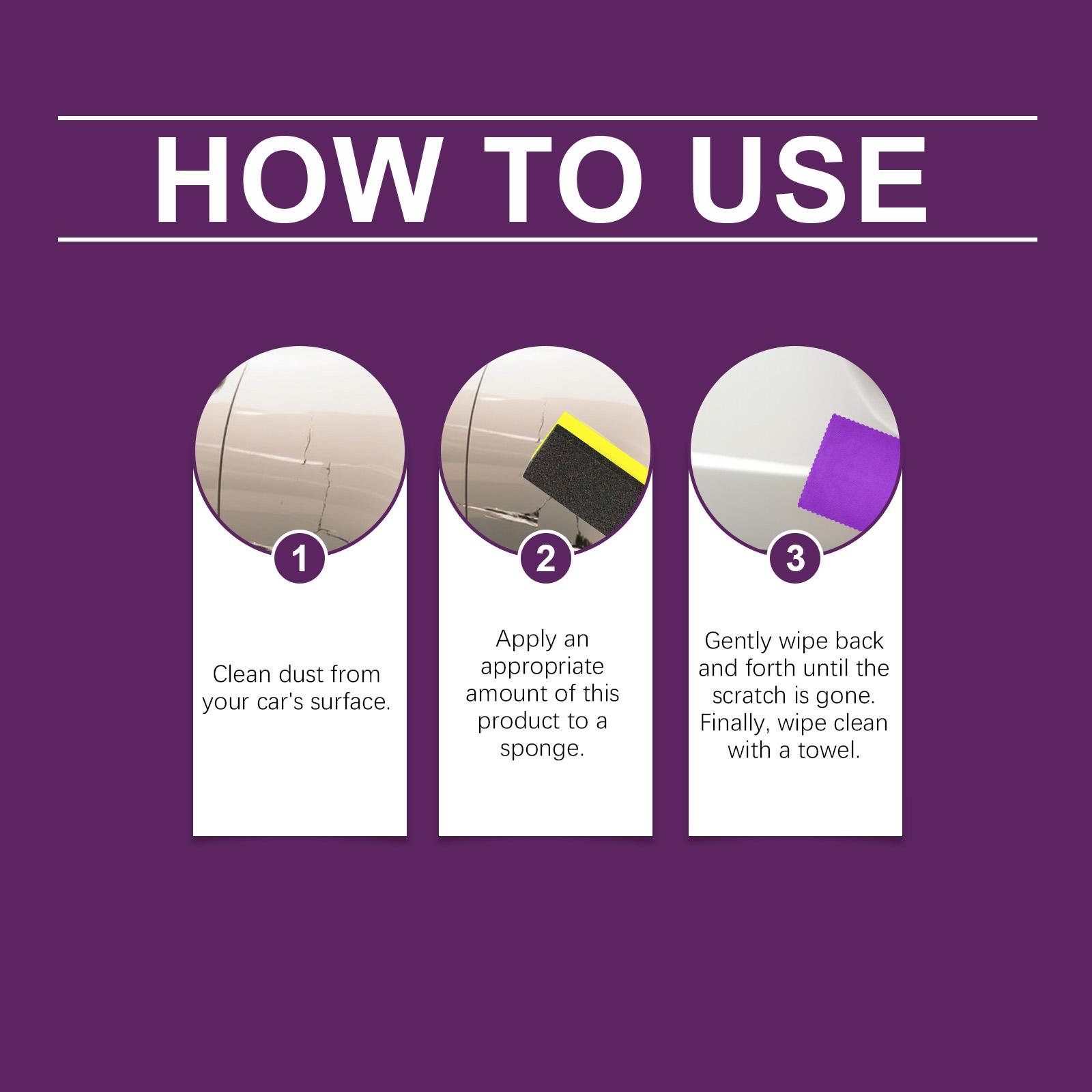 HOW TO USE

1

Clean dust from your car's surface.

2

Apply an appropriate amount of this product to a sponge.

3

Gently wipe back and forth until the scratch is gone. Finally, wipe clean with a towel.