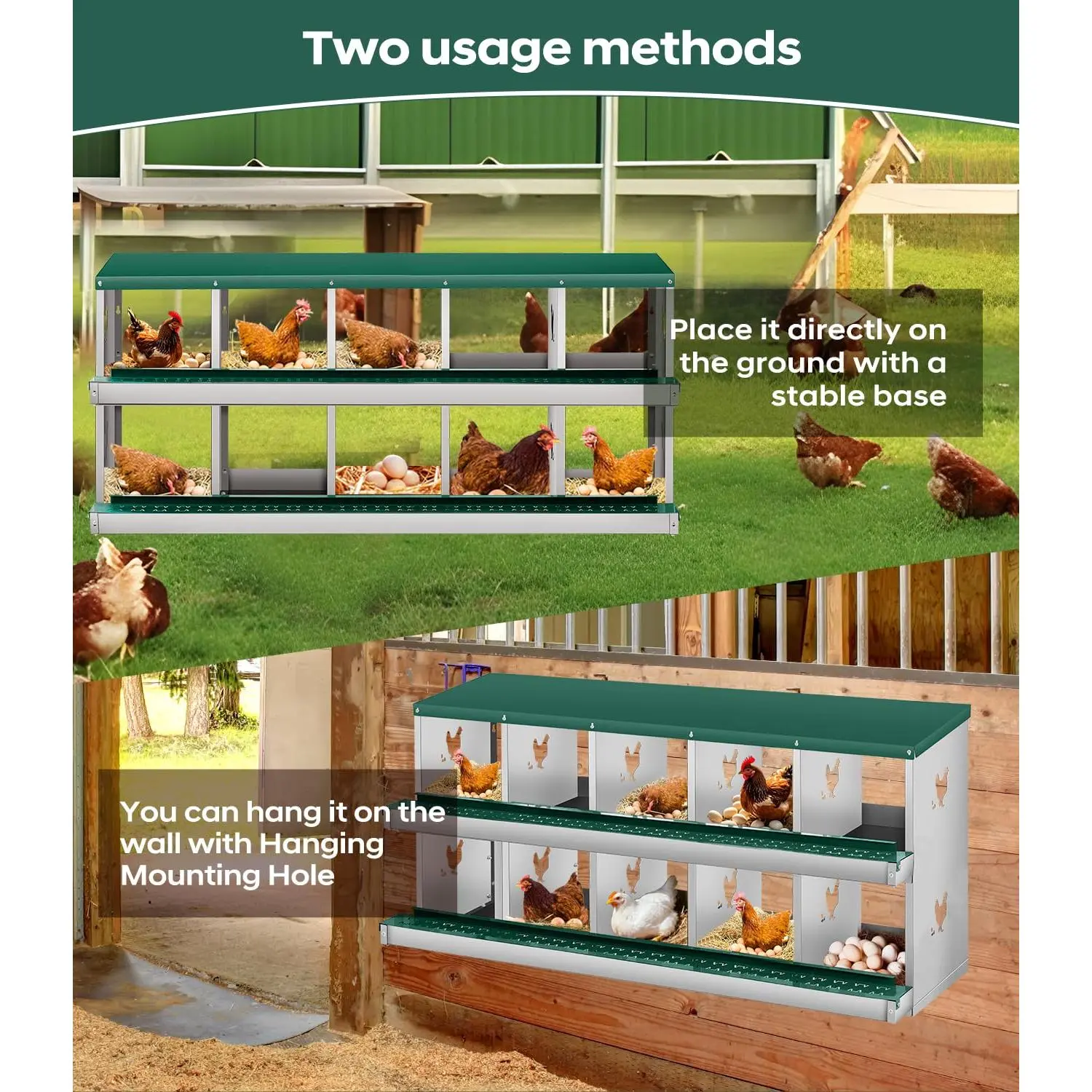 Two usage methods

Place it directly on the ground with a stable base

You can hang it on the wall with Hanging Mounting Hole