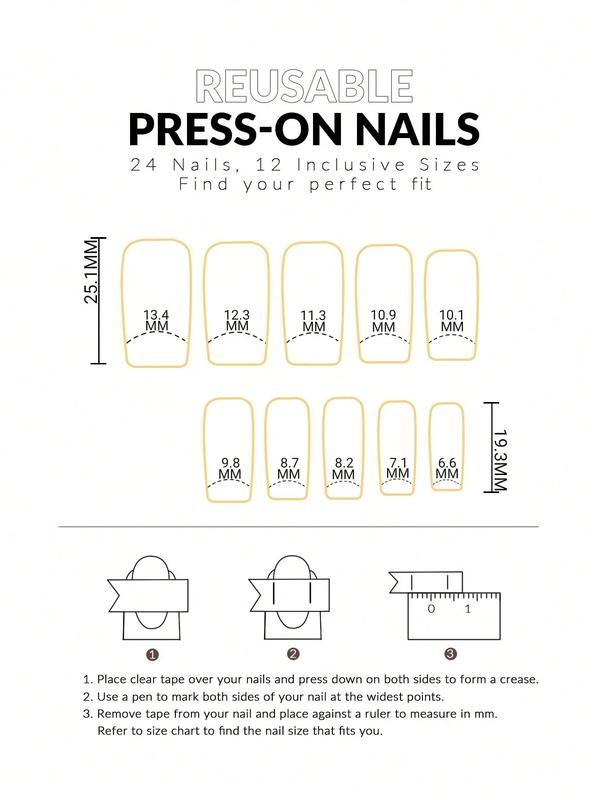 REUSABLE
PRESS-ON NAILS
24 Nails, 12 Inclusive Sizes
Find your perfect fit

25.1MM

13.4 MM

12.3 MM

11.3 MM

10.9 MM

10.1 MM

9.8 MM

8.7 MM

8.2 MM

7.1 MM

6.6 MM

19.3MM

0 1

1

2

3

1. Place clear tape over your nails and press down on both sides to form a crease.
2. Use a pen to mark both sides of your nail at the widest points.
3. Remove tape from your nail and place against a ruler to measure in mm. Refer to size chart to find the nail size that fits you.