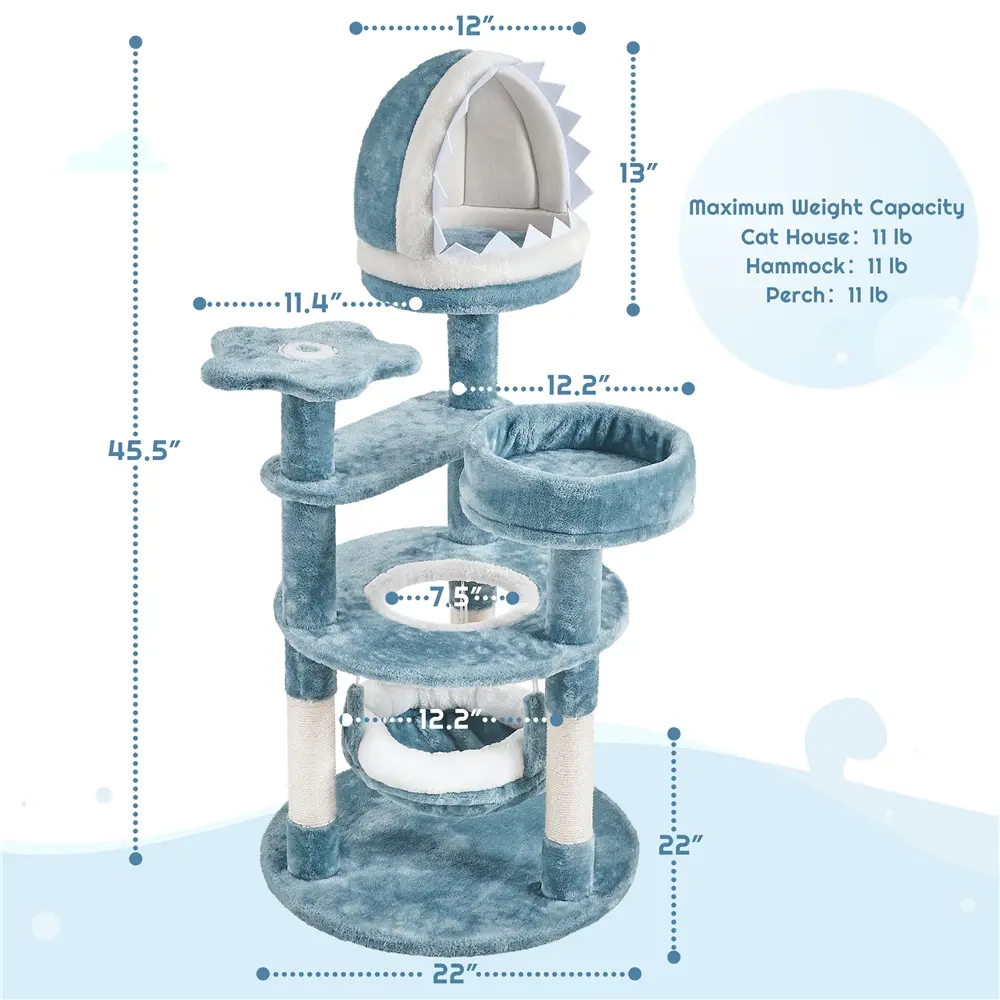 12″

13″

Maximum Weight Capacity
Cat House: 11 lb
Hammock: 11 lb
Perch: 11 lb

11.4″

12.2″

45.5″

7.5″

12.2″

22″

22″