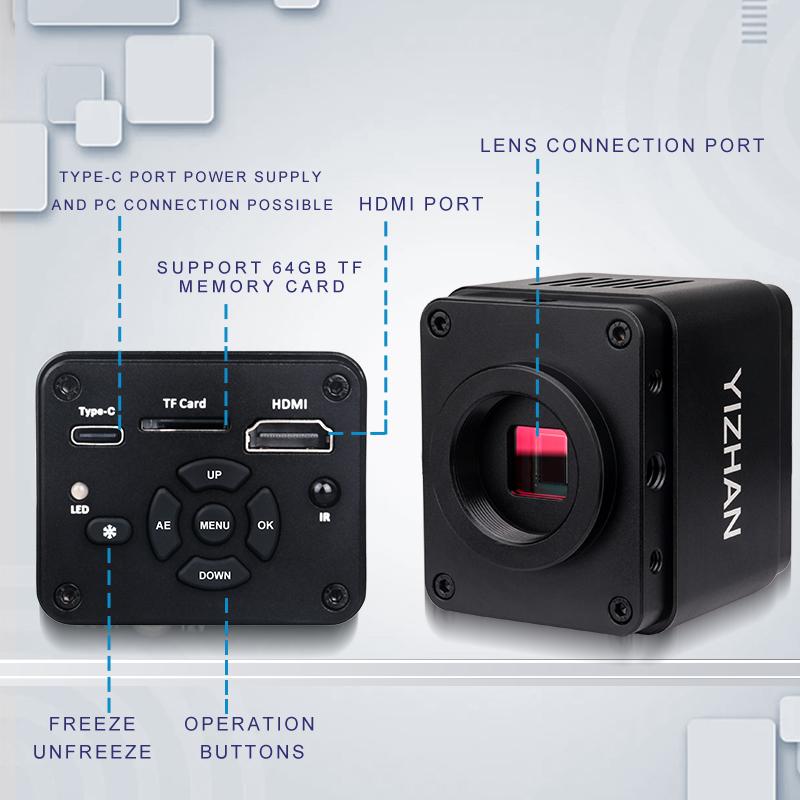 LENS CONNECTION PORT

TYPE-C PORT POWER SUPPLY AND PC CONNECTION POSSIBLE

HDMI PORT

SUPPORT 64GB TF MEMORY CARD

Type-C

TF Card

HDMI

UP

LED

AE

MENU

OK

IR

DOWN

YIZHAN

FREEZE UNFREEZE

OPERATION BUTTONS