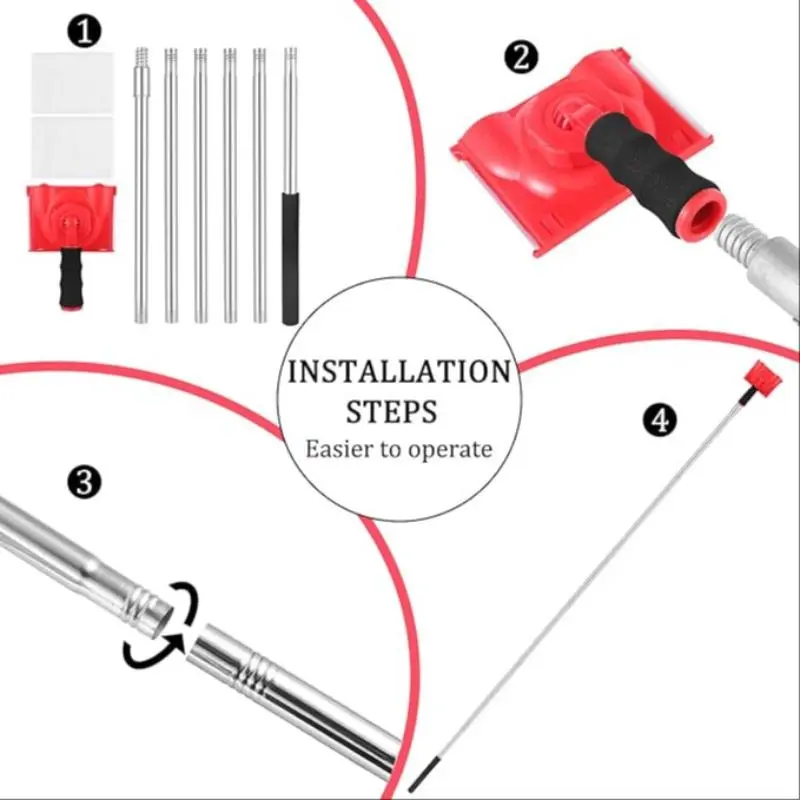 1

2

INSTALLATION STEPS
Easier to operate

3

4