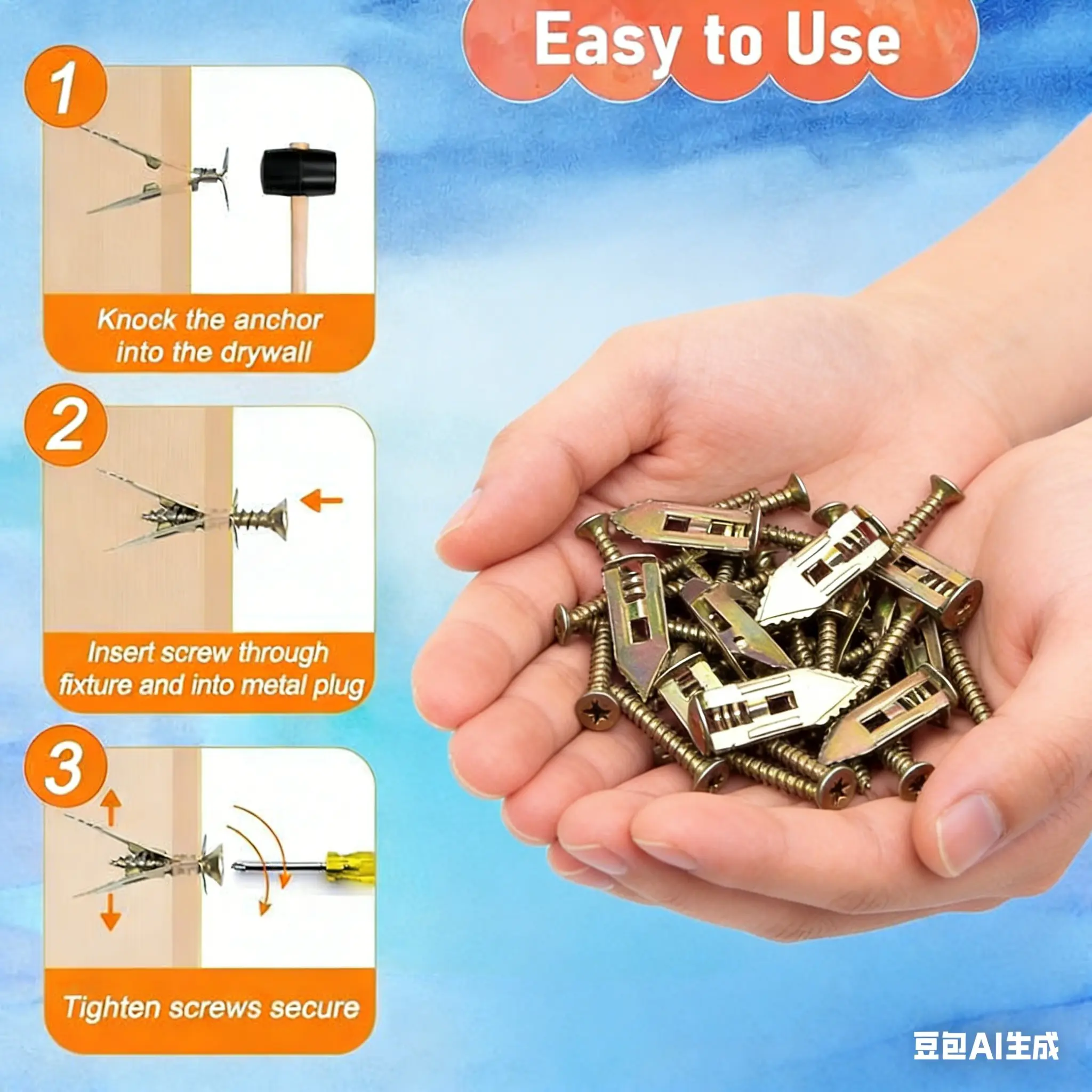 Easy to Use

1

Knock the anchor into the drywall

2

Insert screw through fixture and into metal plug

3

Tighten screws secure

豆包AI生成