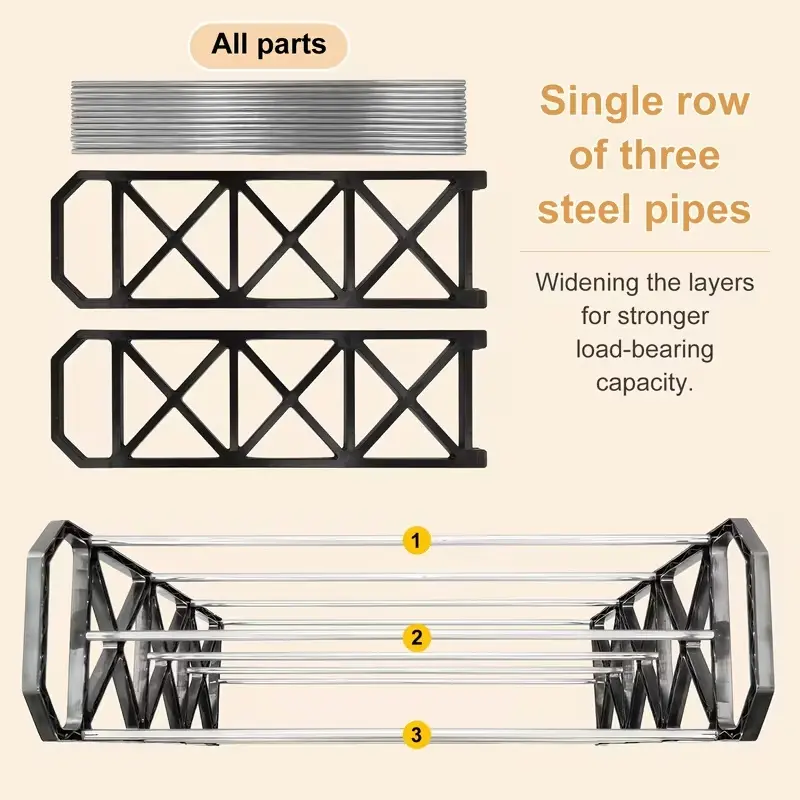 All parts

Single row of three steel pipes

Widening the layers for stronger load-bearing capacity.

1

2

3