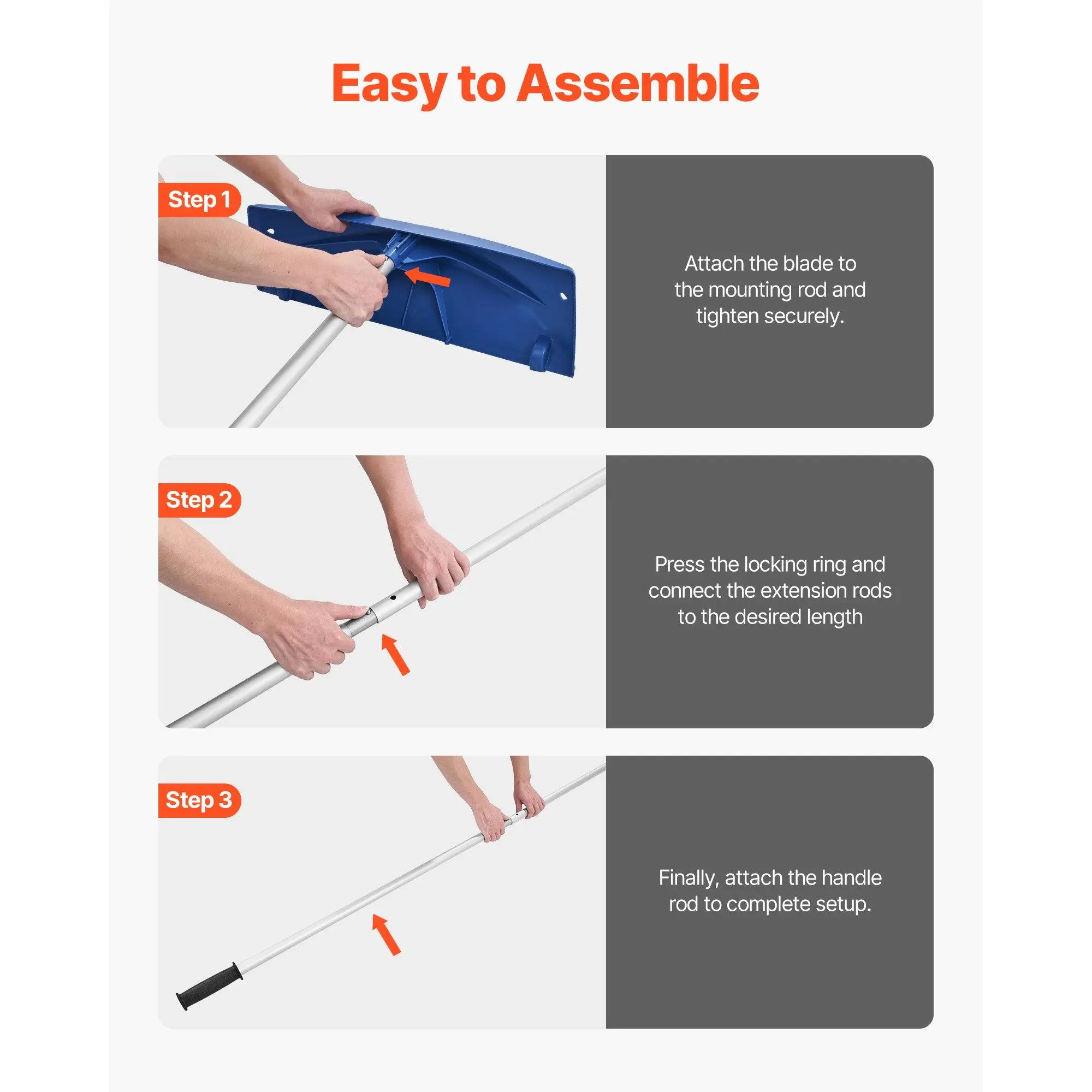 Easy to Assemble

Step 1

Attach the blade to the mounting rod and tighten securely.

Step 2

Press the locking ring and connect the extension rods to the desired length

Step 3

Finally, attach the handle rod to complete setup.