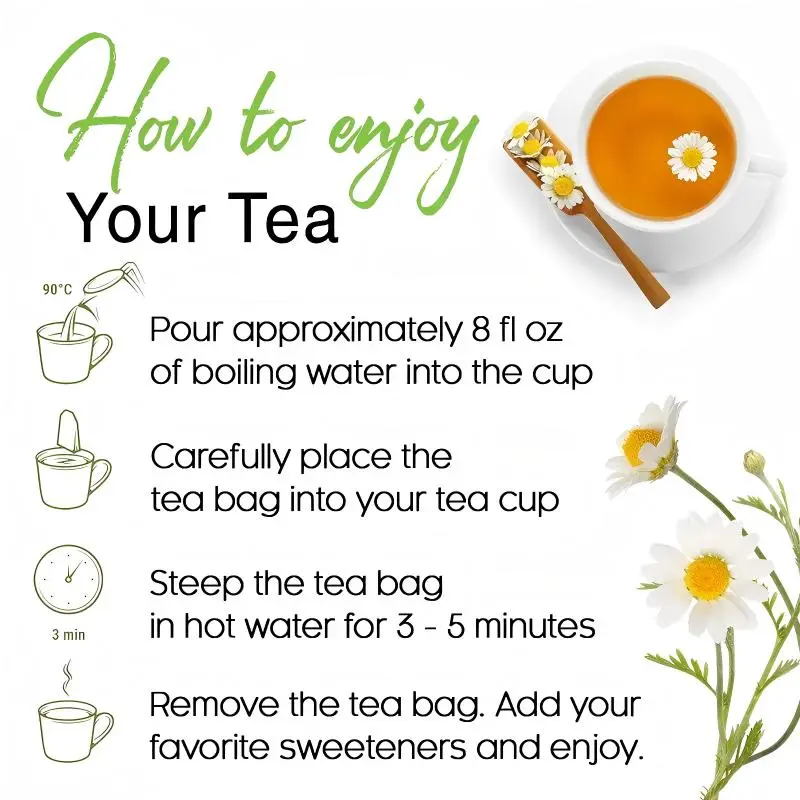 How to enjoy
Your Tea

90°C

Pour approximately 8 fl oz of boiling water into the cup

Carefully place the tea bag into your tea cup

3 min

Steep the tea bag in hot water for 3 - 5 minutes

Remove the tea bag. Add your favorite sweeteners and enjoy.