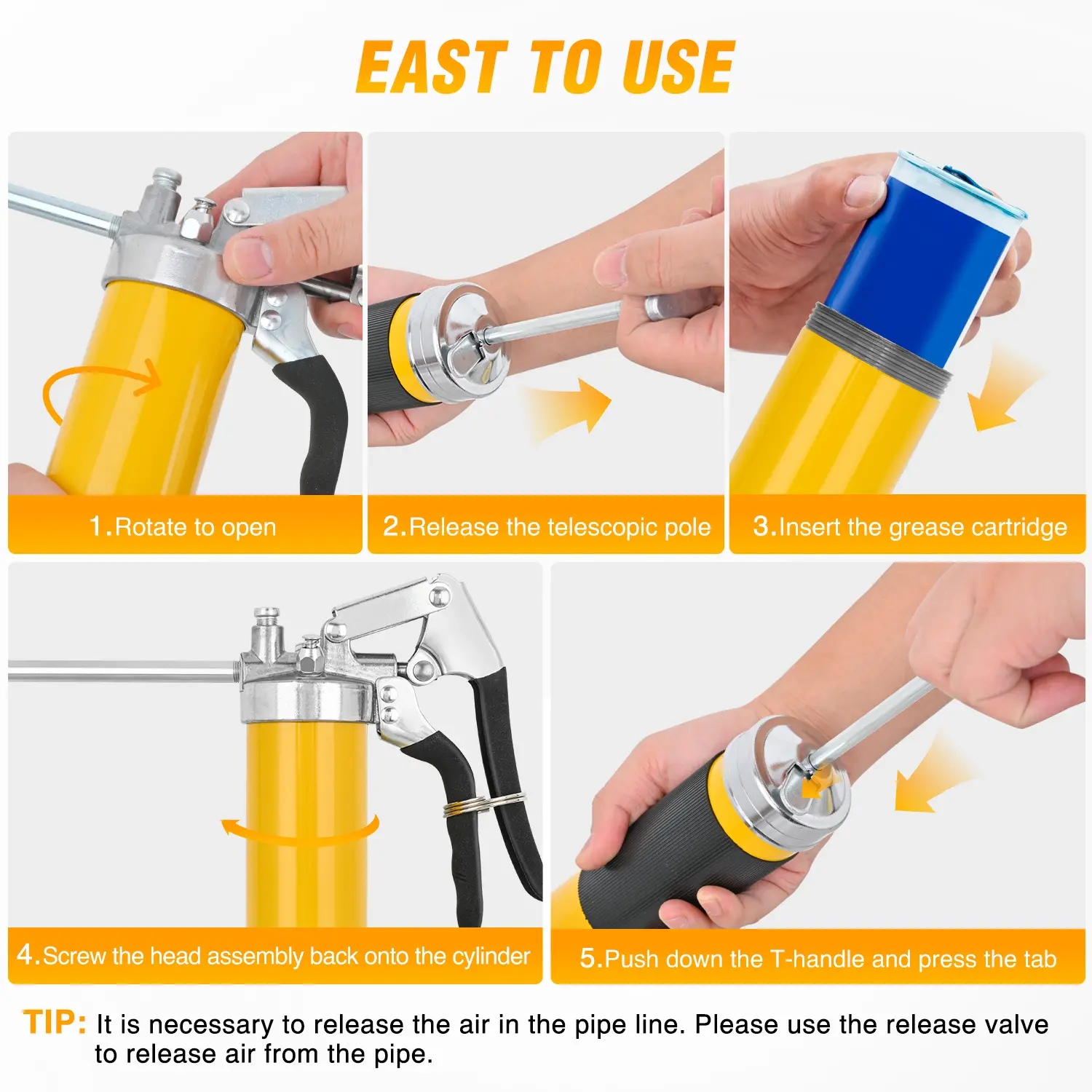 EAST TO USE

1.Rotate to open

2.Release the telescopic pole

3.Insert the grease cartridge

4.Screw the head assembly back onto the cylinder

5.Push down the T-handle and press the tab

TIP: It is necessary to release the air in the pipe line. Please use the release valve to release air from the pipe.