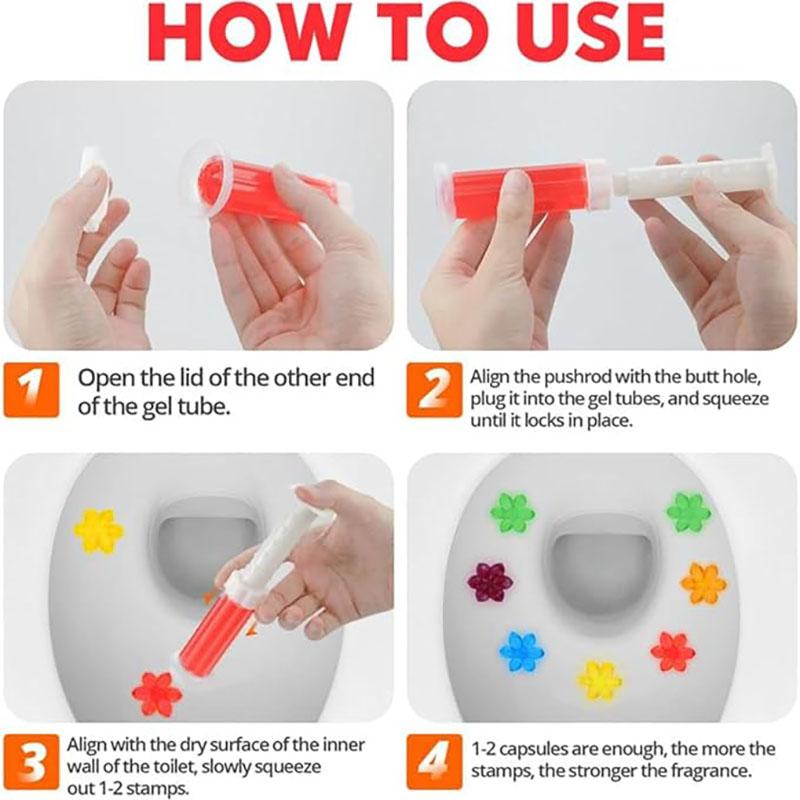 HOW TO USE

1 Open the lid of the other end of the gel tube.

2 Align the pushrod with the butt hole, plug it into the gel tubes, and squeeze until it locks in place.

3 Align with the dry surface of the inner wall of the toilet, slowly squeeze out 1-2 stamps.

4 1-2 capsules are enough, the more the stamps, the stronger the fragrance.