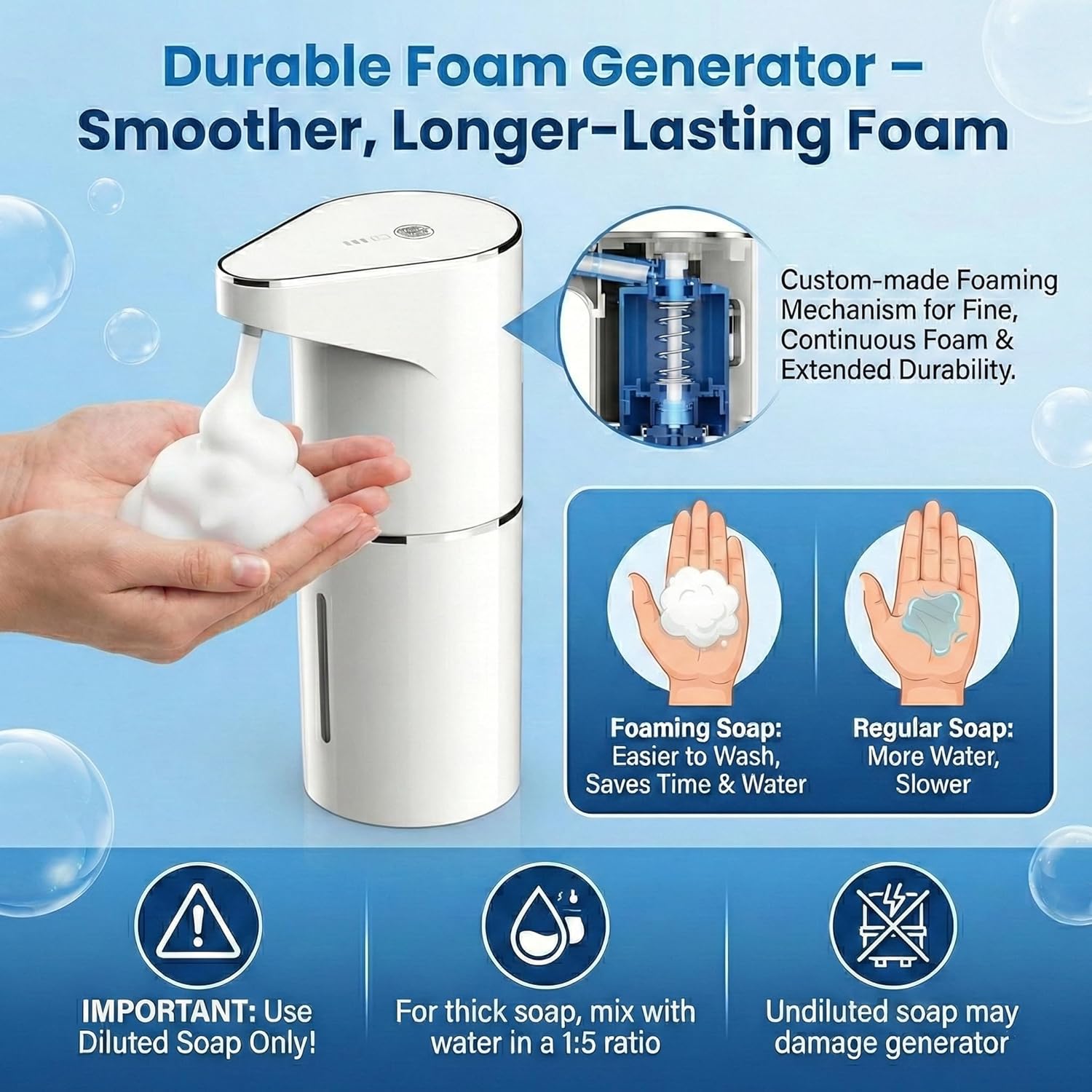 Durable Foam Generator – Smoother, Longer-Lasting Foam

Custom-made Foaming Mechanism for Fine, Continuous Foam & Extended Durability.

Foaming Soap: Easier to Wash, Saves Time & Water

Regular Soap: More Water, Slower

IMPORTANT: Use Diluted Soap Only!

For thick soap, mix with water in a 1:5 ratio

Undiluted soap may damage generator