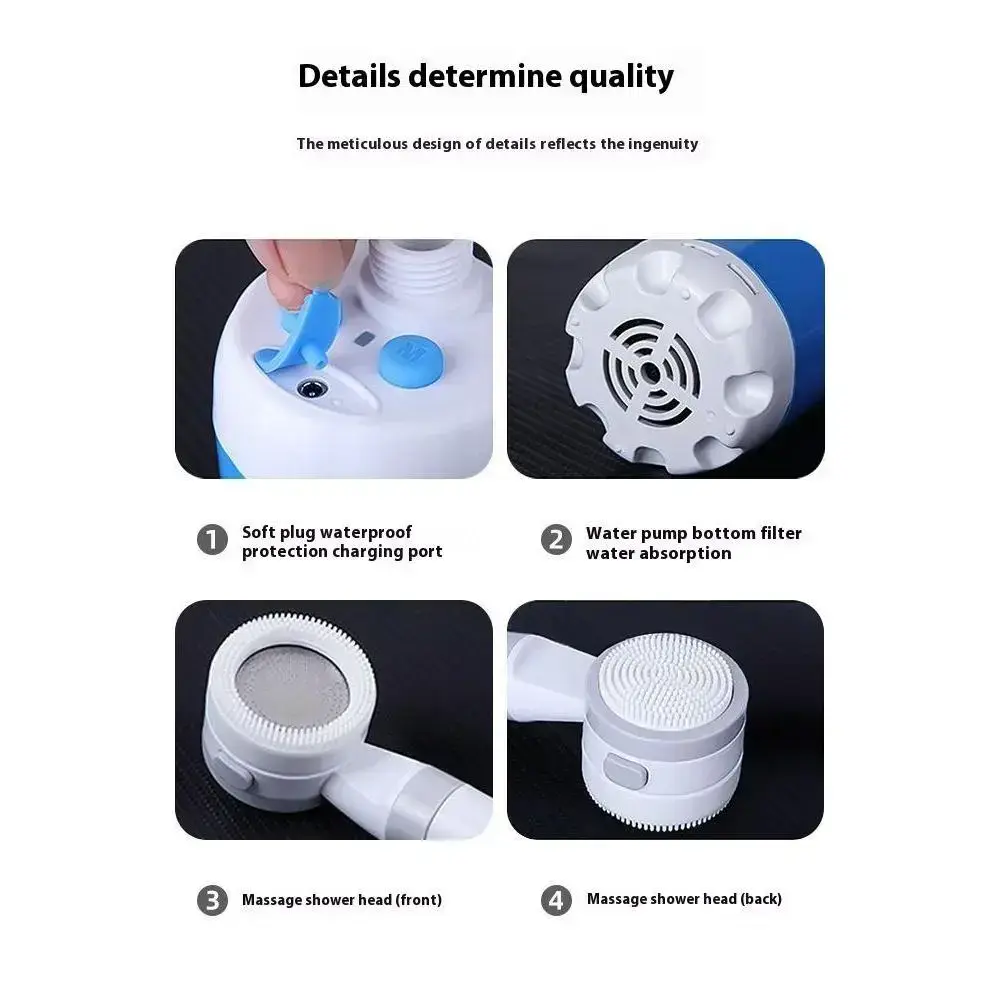 Details determine quality

The meticulous design of details reflects the ingenuity

1 Soft plug waterproof protection charging port

2 Water pump bottom filter water absorption

3 Massage shower head (front)

4 Massage shower head (back)