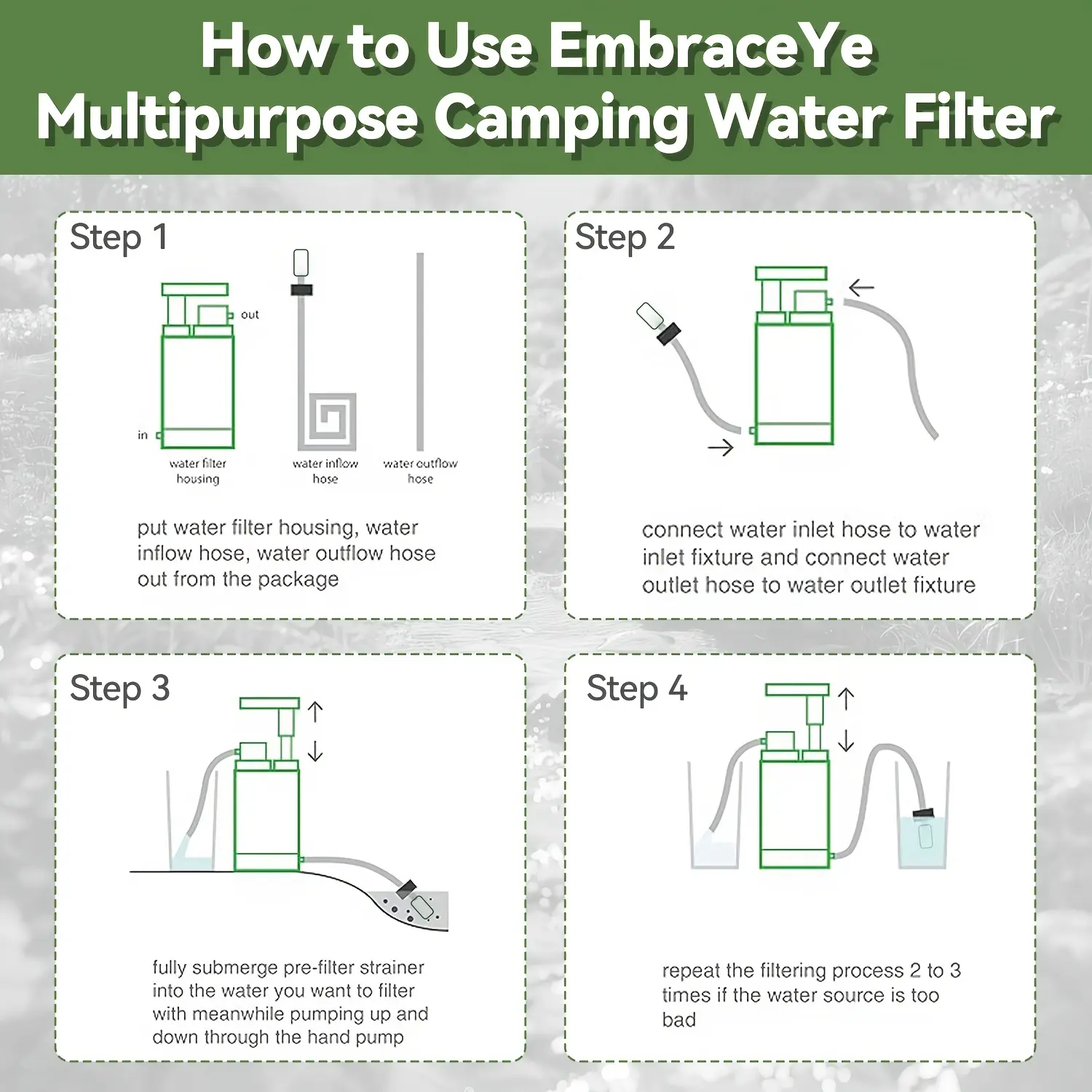 How to Use EmbraceYe Multipurpose Camping Water Filter

Step 1

out

in

water filter housing

water inflow hose

water outflow hose

put water filter housing, water inflow hose, water outflow hose out from the package

Step 2

connect water inlet hose to water inlet fixture and connect water outlet hose to water outlet fixture

Step 3

fully submerge pre-filter strainer into the water you want to filter with meanwhile pumping up and down through the hand pump

Step 4

repeat the filtering process 2 to 3 times if the water source is too bad