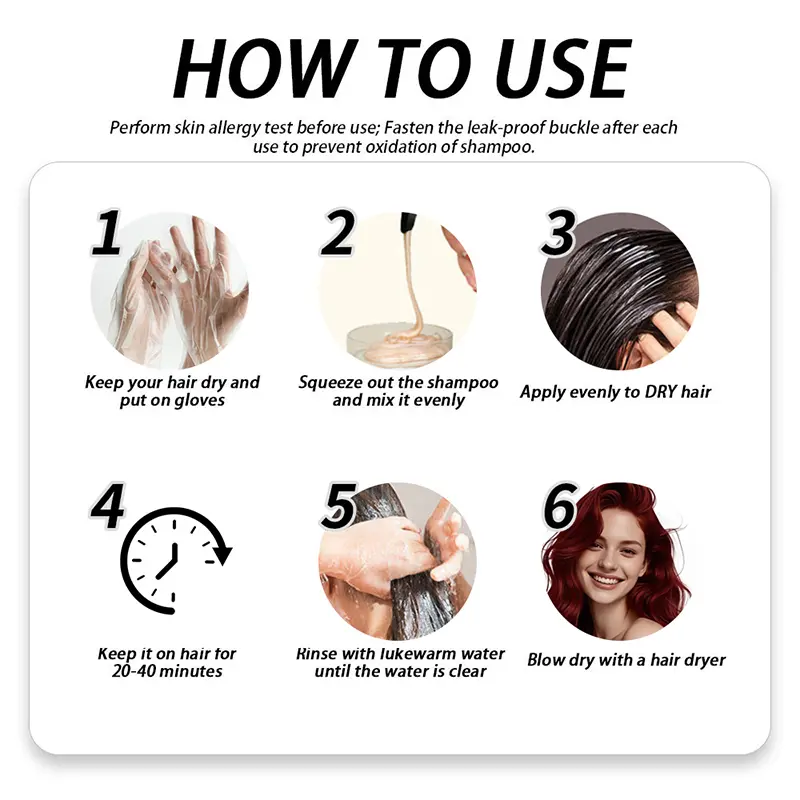 HOW TO USE

Perform skin allergy test before use; Fasten the leak-proof buckle after each use to prevent oxidation of shampoo.

1
Keep your hair dry and put on gloves

2
Squeeze out the shampoo and mix it evenly

3
Apply evenly to DRY hair

4
Keep it on hair for 20-40 minutes

5
Rinse with lukewarm water until the water is clear

6
Blow dry with a hair dryer