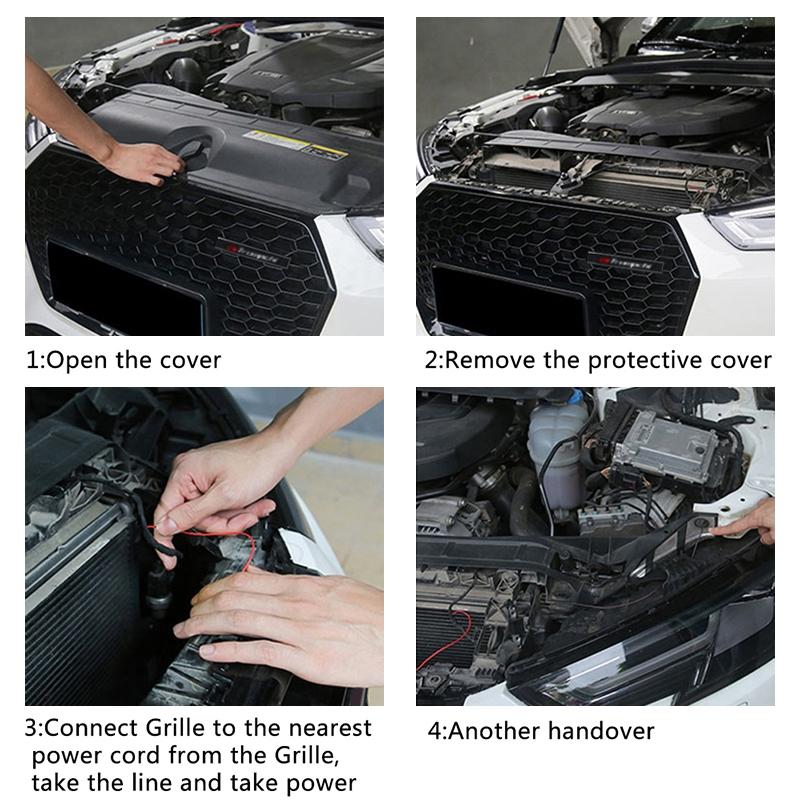 1:Open the cover

2:Remove the protective cover

3:Connect Grille to the nearest power cord from the Grille, take the line and take power

4:Another handover