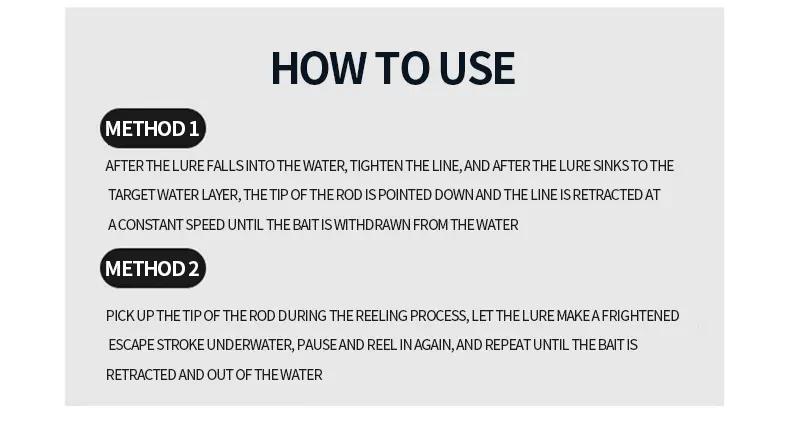 HOW TO USE

METHOD 1

AFTER THE LURE FALLS INTO THE WATER, TIGHTEN THE LINE, AND AFTER THE LURE SINKS TO THE TARGET WATER LAYER, THE TIP OF THE ROD IS POINTED DOWN AND THE LINE IS RETRACTED AT A CONSTANT SPEED UNTIL THE BAIT IS WITHDRAWN FROM THE WATER

METHOD 2

PICK UP THE TIP OF THE ROD DURING THE REELING PROCESS, LET THE LURE MAKE A FRIGHTENED ESCAPE STROKE UNDERWATER, PAUSE AND REEL IN AGAIN, AND REPEAT UNTIL THE BAIT IS RETRACTED AND OUT OF THE WATER