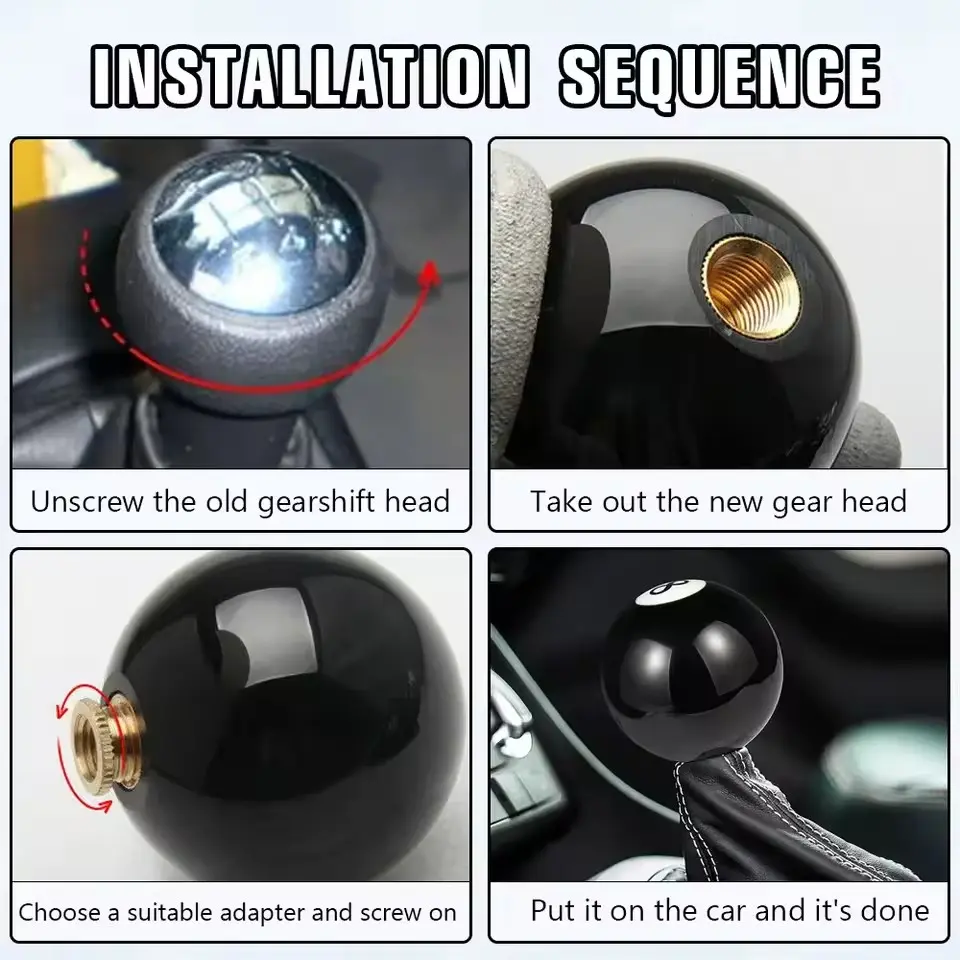 INSTALLATION SEQUENCE

Unscrew the old gearshift head

Take out the new gear head

Choose a suitable adapter and screw on

8

Put it on the car and it's done