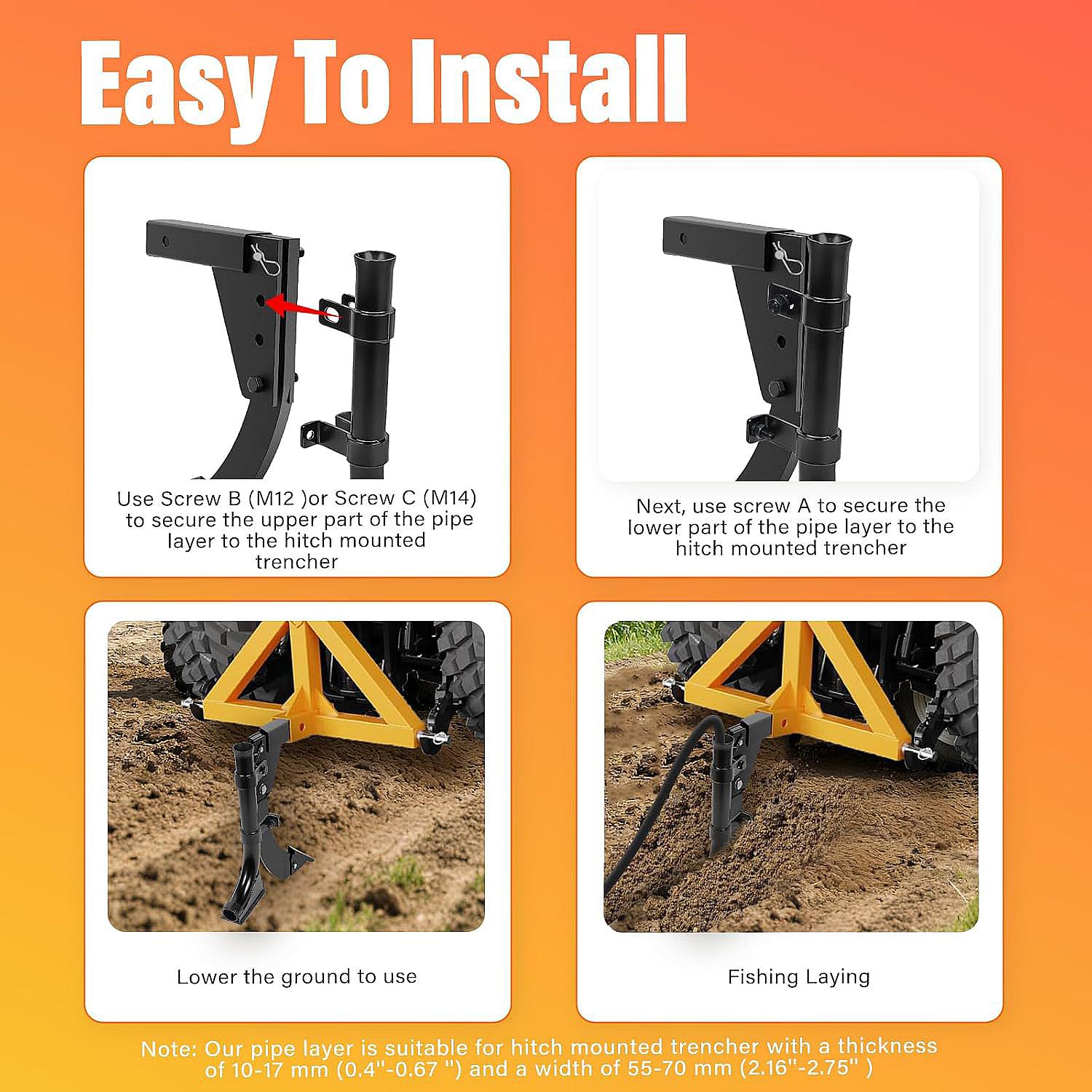 Easy To Install

Use Screw B (M12 )or Screw C (M14) to secure the upper part of the pipe layer to the hitch mounted trencher

Next, use screw A to secure the lower part of the pipe layer to the hitch mounted trencher

Lower the ground to use

Fishing Laying

Note: Our pipe layer is suitable for hitch mounted trencher with a thickness of 10-17 mm (0.4"-0.67 ") and a width of 55-70 mm (2.16"-2.75" )