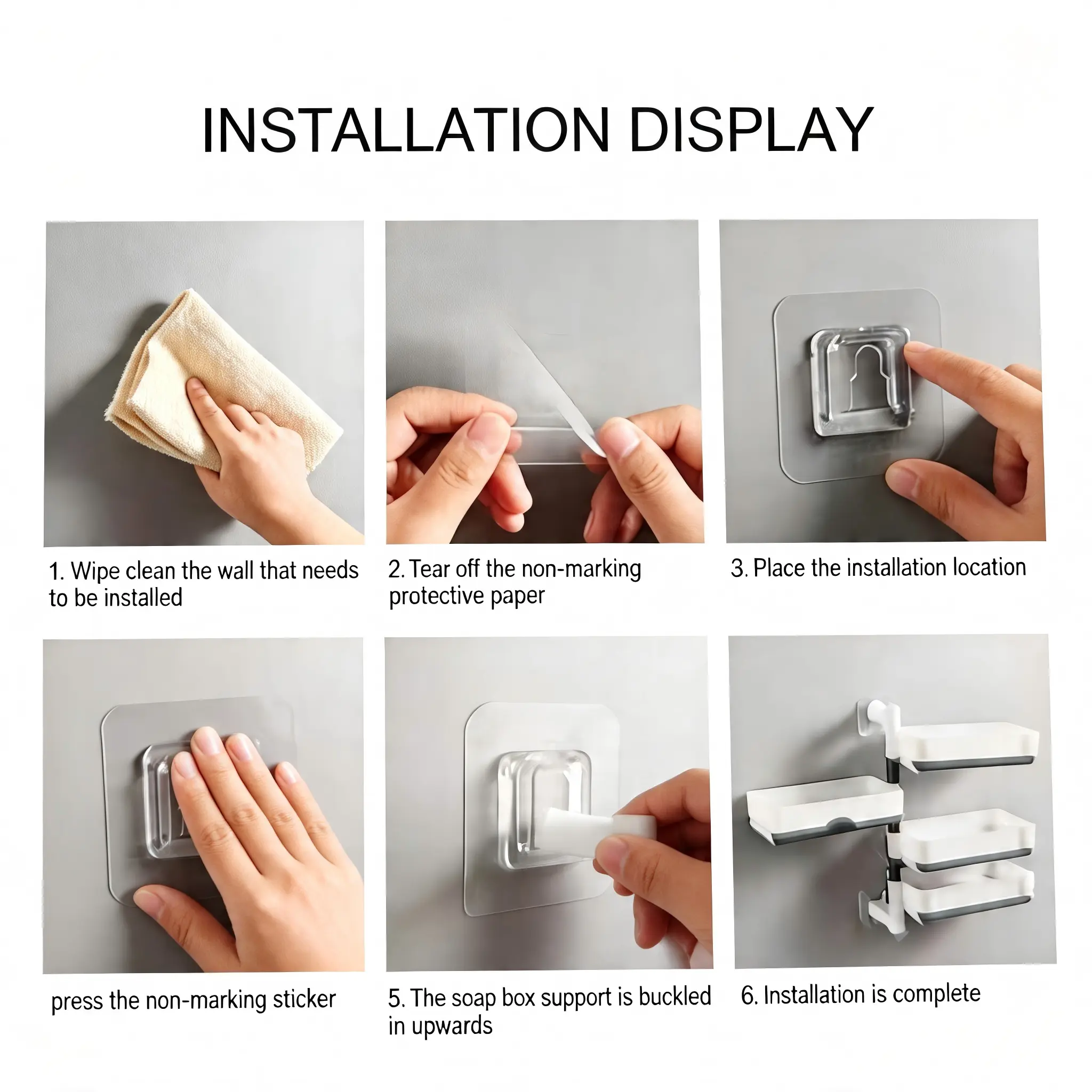 INSTALLATION DISPLAY

1. Wipe clean the wall that needs to be installed

2. Tear off the non-marking protective paper

3. Place the installation location

press the non-marking sticker

5. The soap box support is buckled in upwards

6. Installation is complete