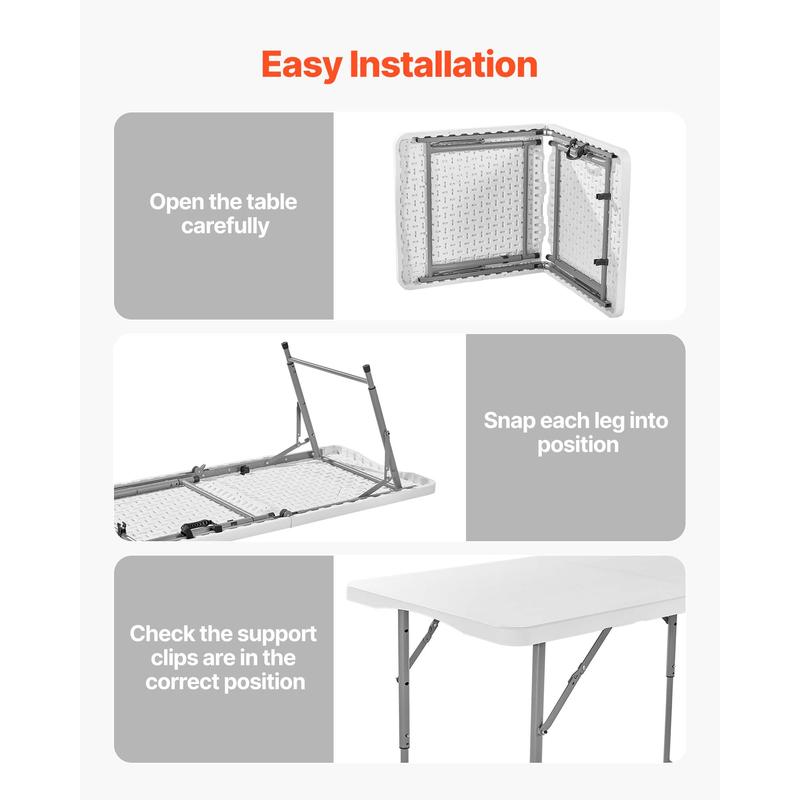 Easy Installation

Open the table carefully

Snap each leg into position

Check the support clips are in the correct position