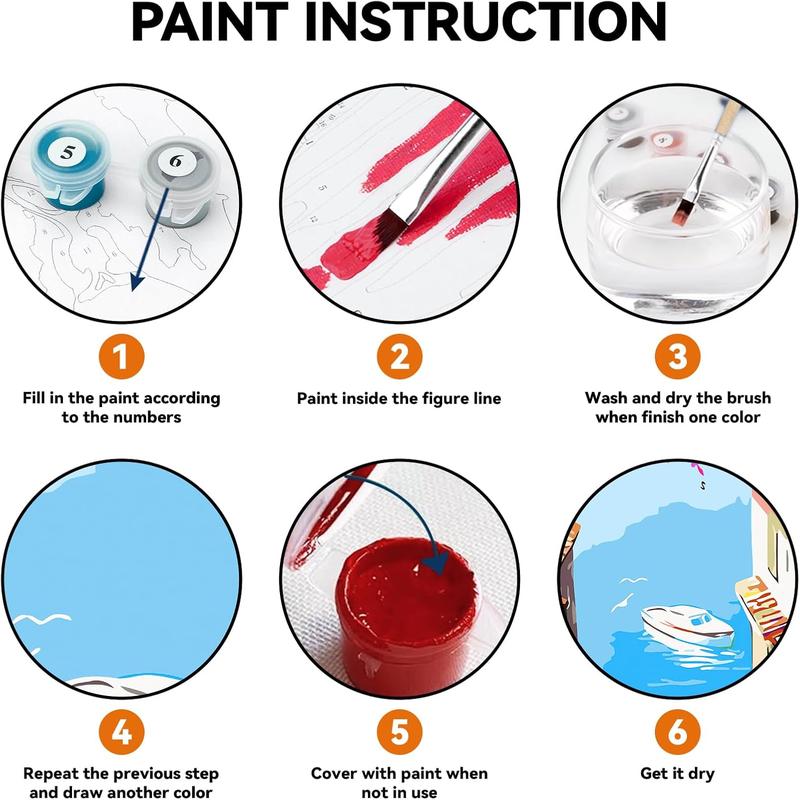 PAINT INSTRUCTION

5

6

1

Fill in the paint according to the numbers

2

Paint inside the figure line

3

Wash and dry the brush when finish one color

4

Repeat the previous step and draw another color

5

Cover with paint when not in use

6

Get it dry