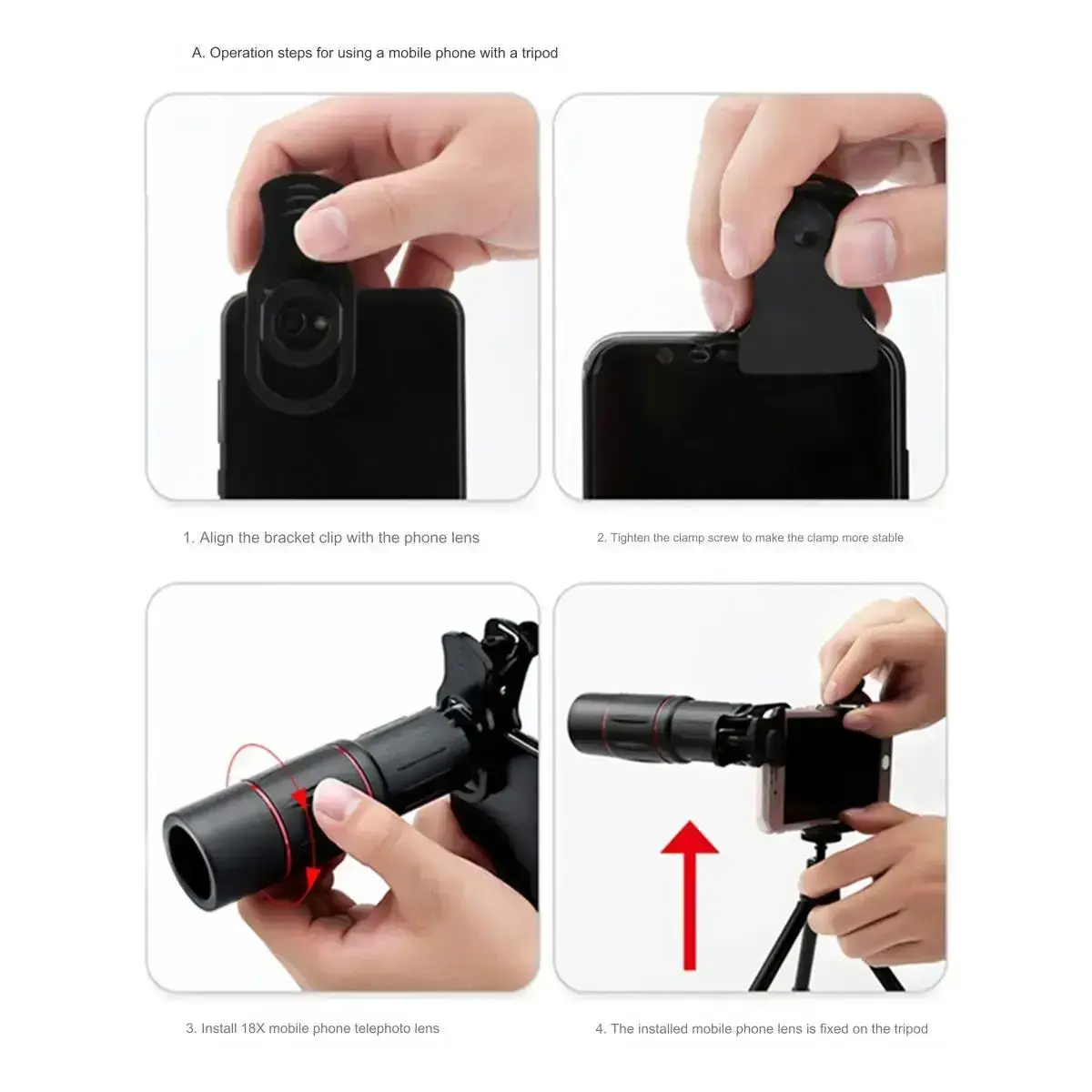 A. Operation steps for using a mobile phone with a tripod

1. Align the bracket clip with the phone lens

2. Tighten the clamp screw to make the clamp more stable

3. Install 18X mobile phone telephoto lens

4. The installed mobile phone lens is fixed on the tripod