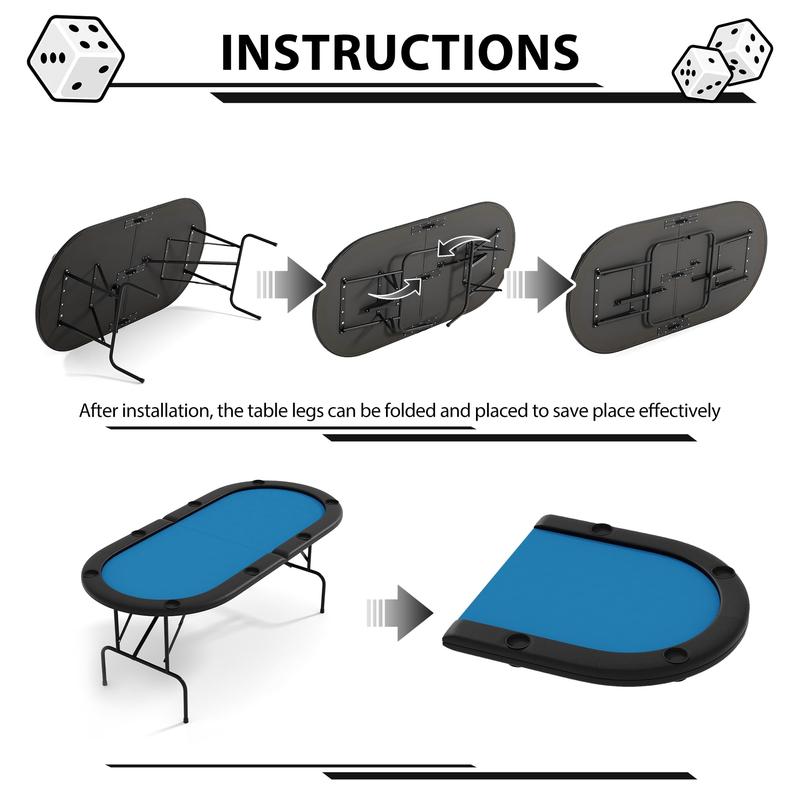 INSTRUCTIONS

After installation, the table legs can be folded and placed to save place effectively